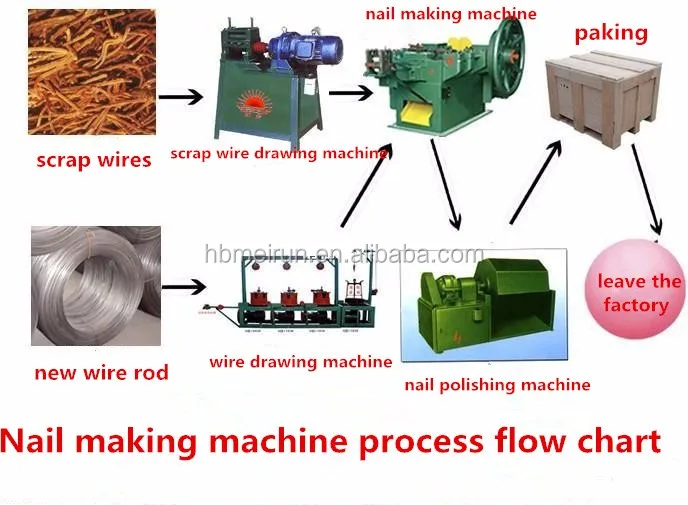 nail making machine

paking

scrap wires

scrap wire drawing machine

hbmeirun.en.alibaba.com

leave the factory

new wire rod

wire drawing machine

nail polishing machine

Nail making machine process flow chart