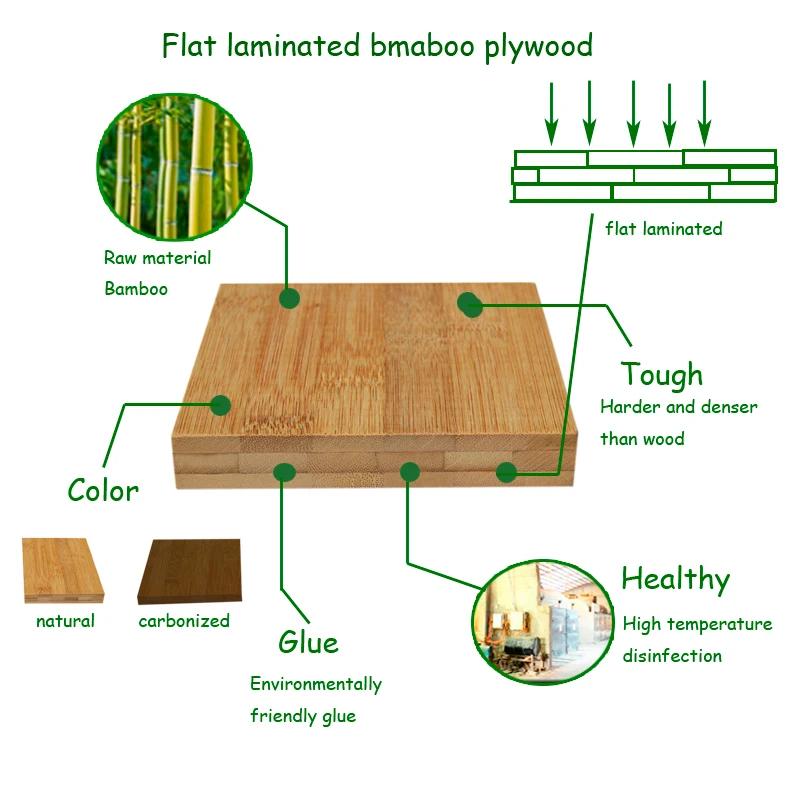 Flat laminated bmaboo plywood

Raw material
Bamboo

flat laminated

Tough
Harder and denser than wood

Color

natural

carbonized

Glue
Environmentally friendly glue

Healthy
High temperature disinfection