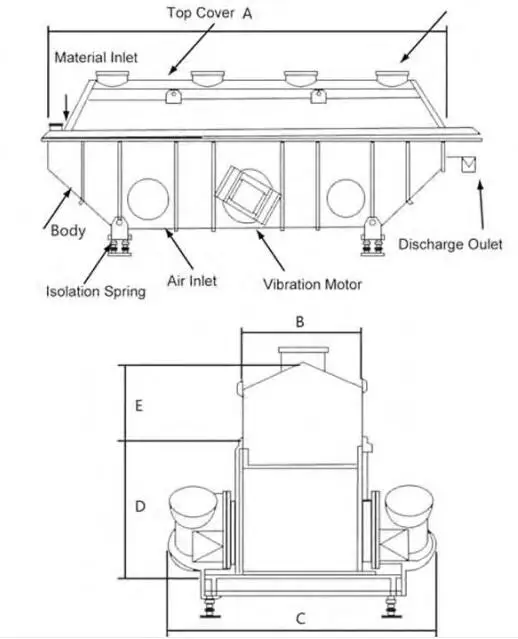 Top Cover A

Material Inlet

Body

Isolation Spring

Air Inlet

Vibration Motor

Discharge Oulet

B

E

D

C