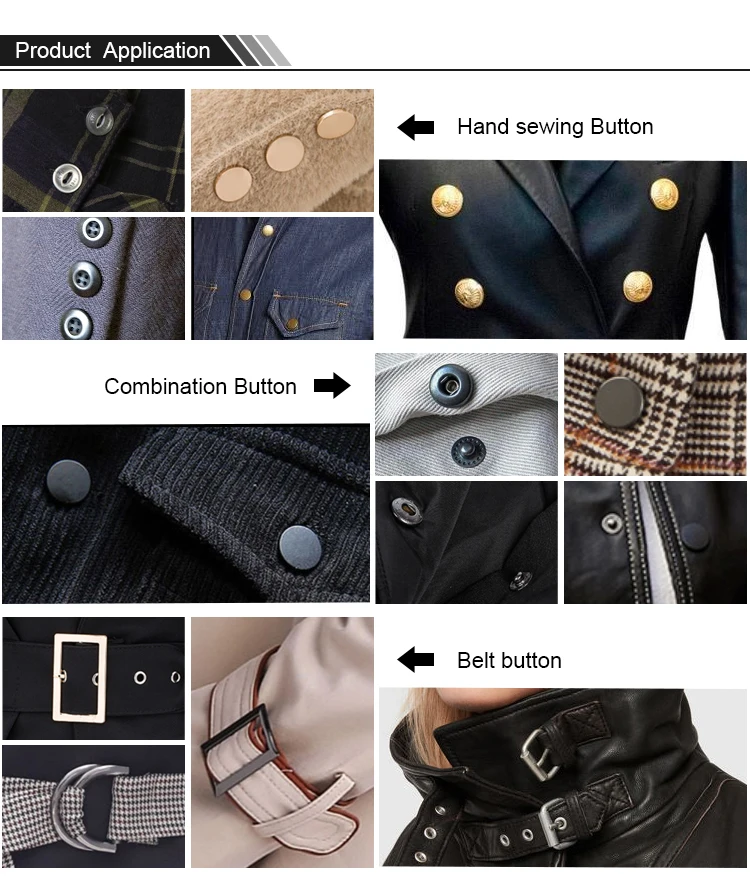 Product Application

Hand sewing Button

Combination Button

Belt button