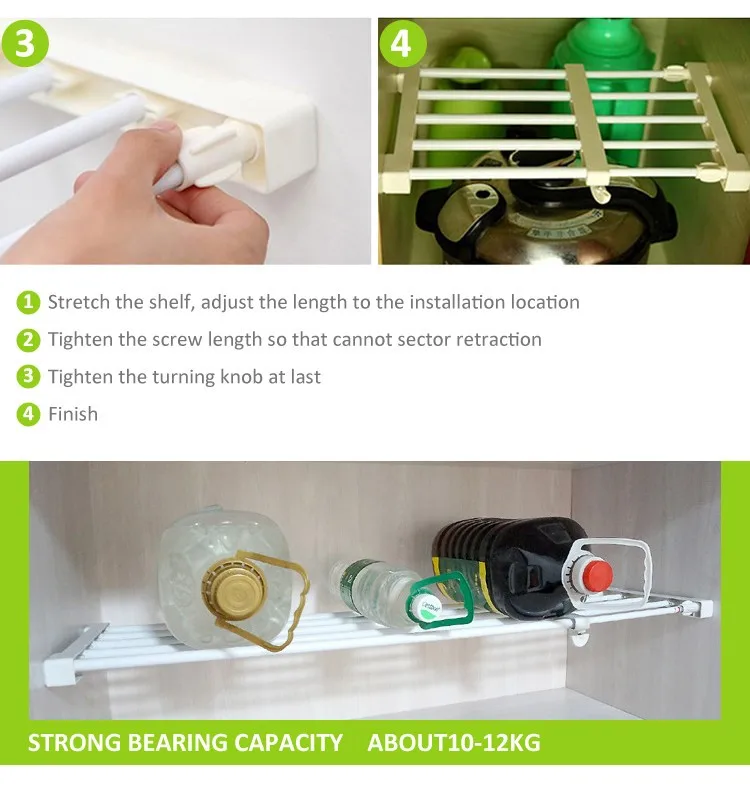 3

4

1 Stretch the shelf, adjust the length to the installation location

2 Tighten the screw length so that cannot sector retraction

3 Tighten the turning knob at last

4 Finish

STRONG BEARING CAPACITY ABOUT10-12KG