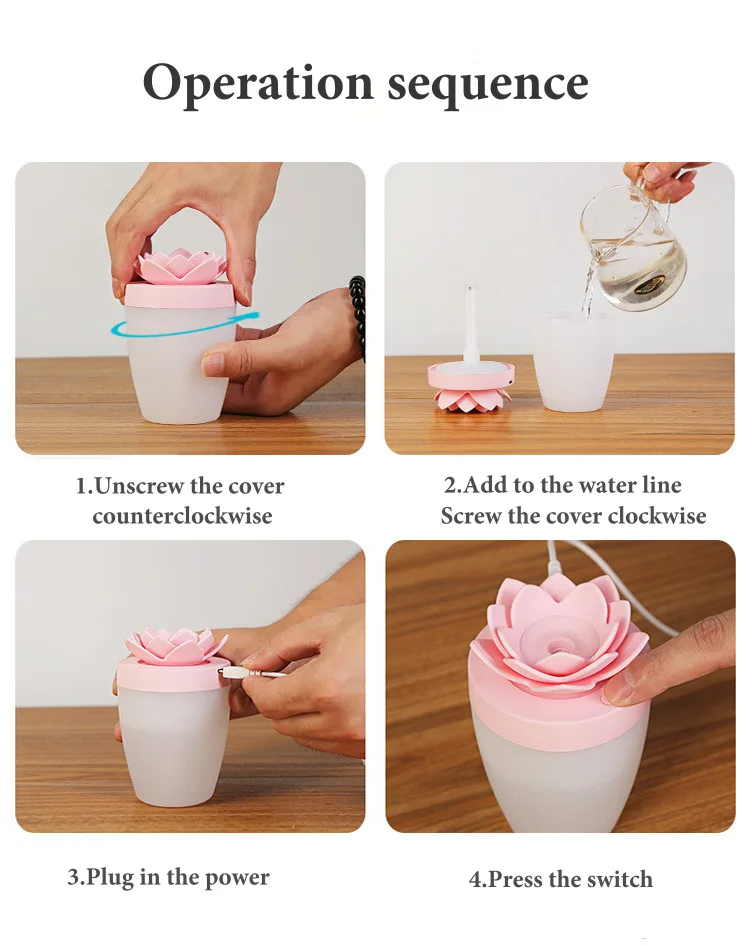 Operation sequence

1.Unscrew the cover counterclockwise

2.Add to the water line
Screw the cover clockwise

3.Plug in the power

4.Press the switch