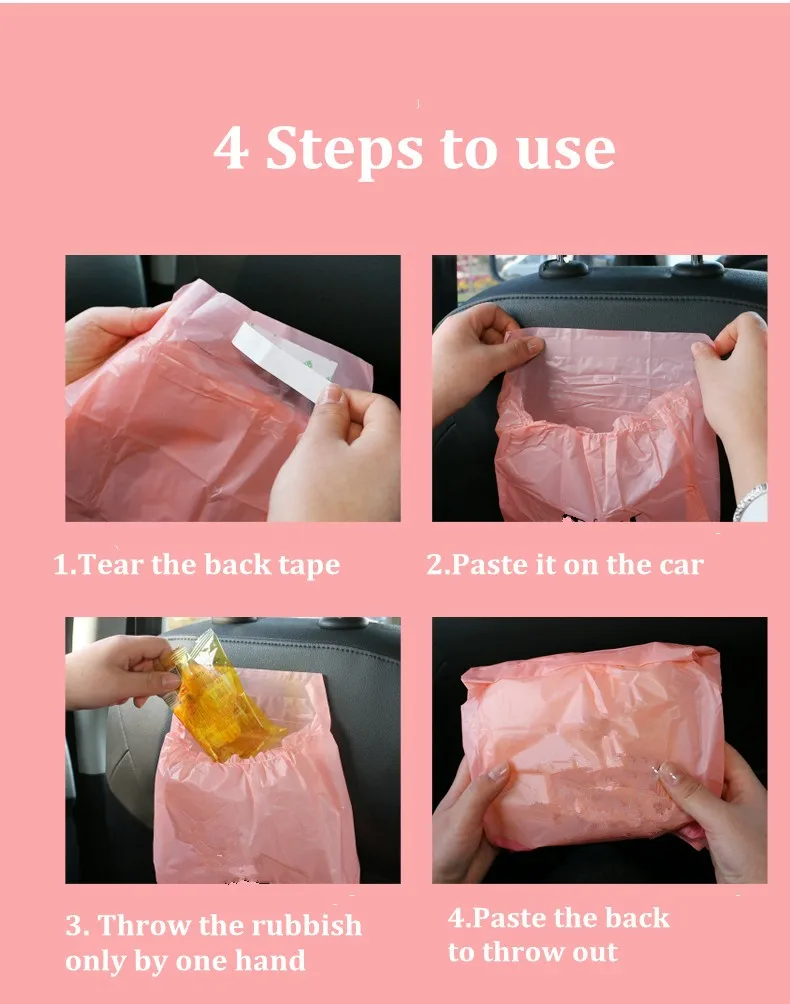 4 Steps to use

1.Tear the back tape

2.Paste it on the car

3. Throw the rubbish only by one hand

4.Paste the back to throw out