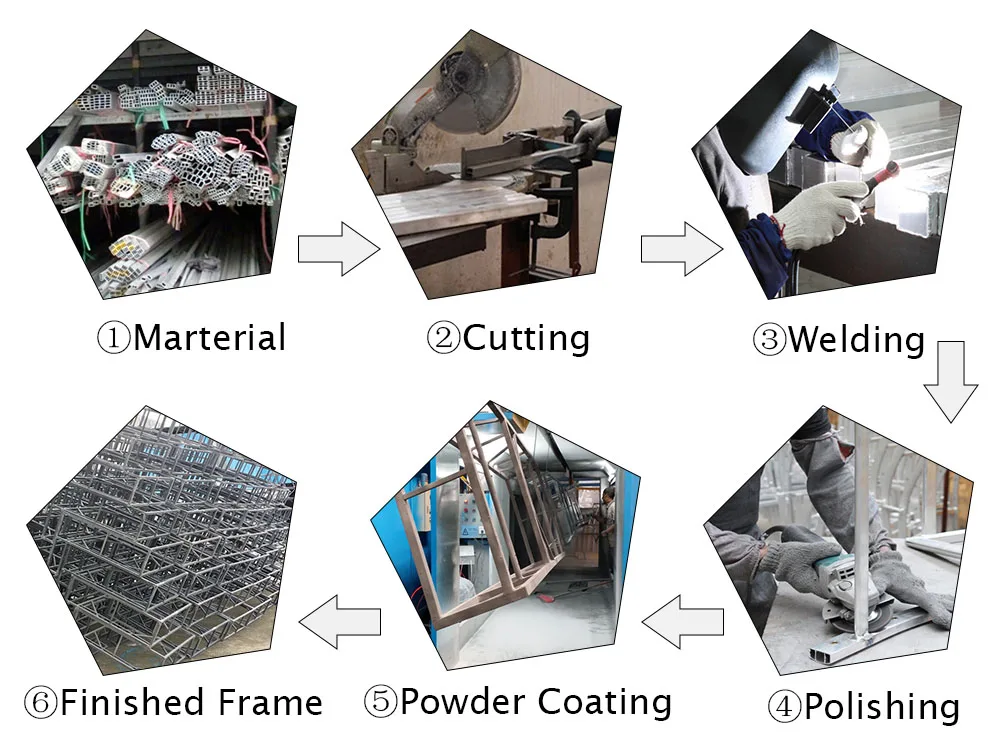 ①Marterial

②Cutting

③Welding

④Polishing

⑤Powder Coating

⑥Finished Frame