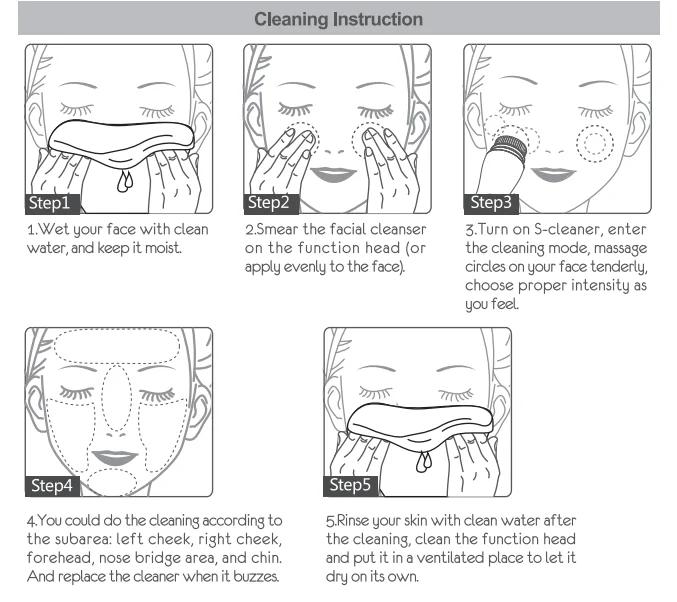 Cleaning Instruction

Step1

1.Wet your face with clean water, and keep it moist.

Step2

2.Smear the facial cleanser on the function head (or apply evenly to the face).

Step3

3.Turn on S-cleaner, enter the cleaning mode, massage circles on your face tenderly, choose proper intensity as you feel.

Step4

4.You could do the cleaning according to the subarea: left cheek, right cheek, forehead, nose bridge area, and chin. And replace the cleaner when it buzzes.

Step5

5.Rinse your skin with clean water after the cleaning, clean the function head and put it in a ventilated place to let it dry on its own.