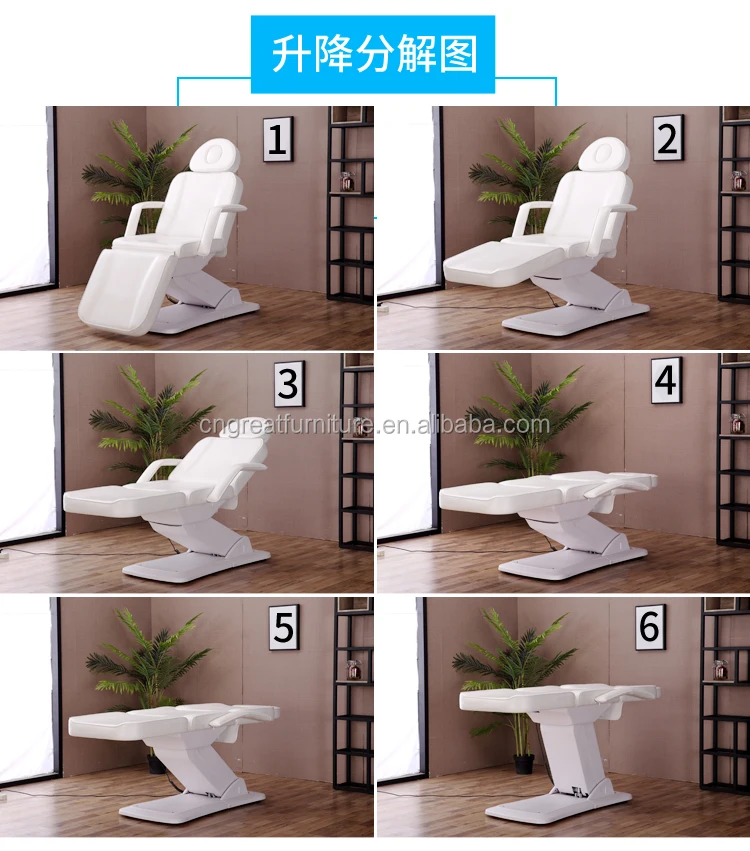 升降分解图

1

2

3

cngreatfurniture.en.alibaba.com

4

5

6