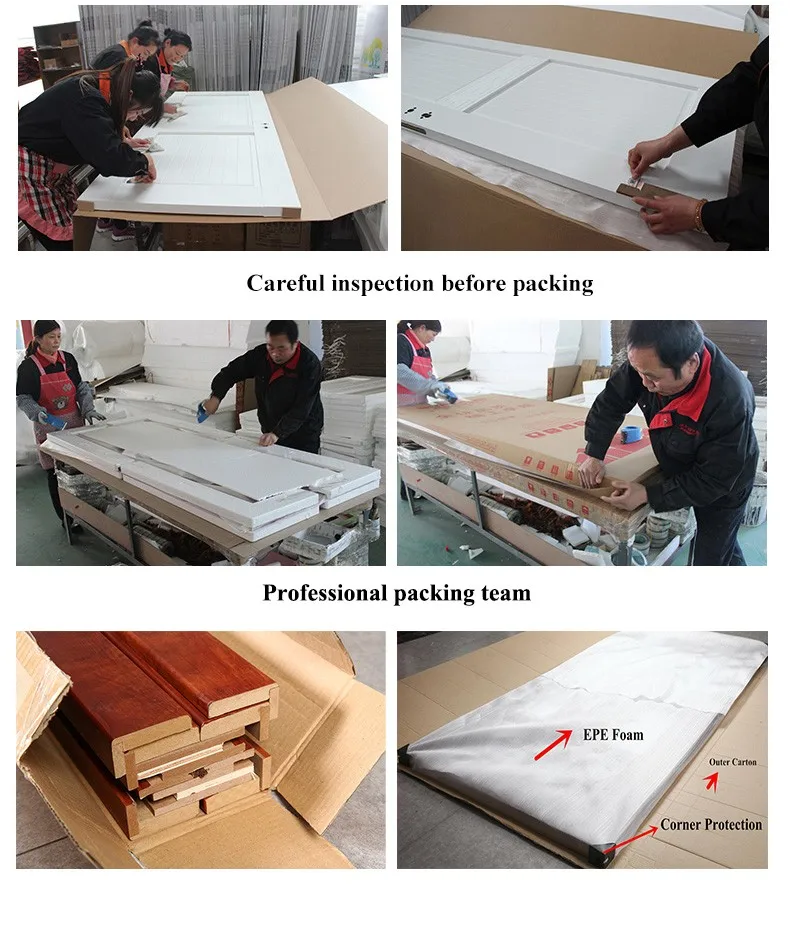 Careful inspection before packing

Professional packing team

EPE Foam

Outer Carton

Corner Protection