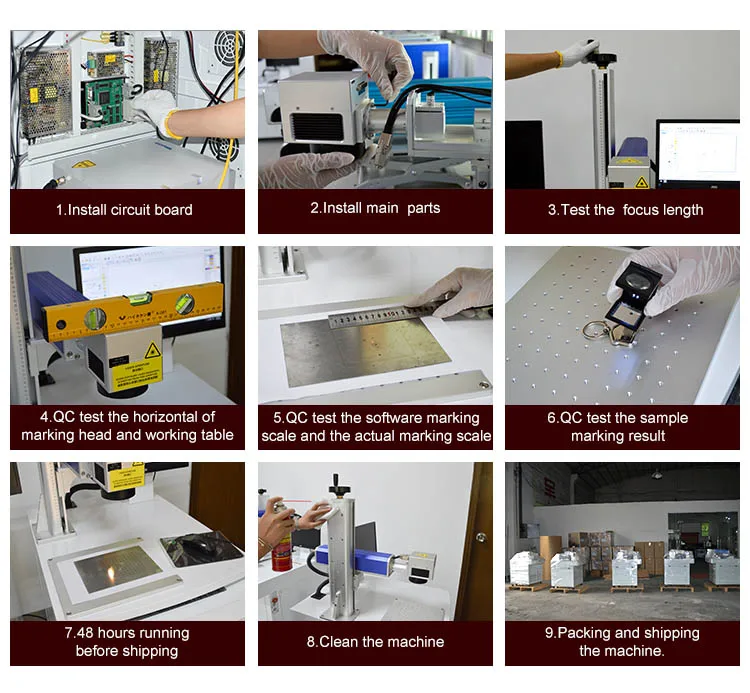 1.Install circuit board

2.Install main parts

3.Test the focus length

4.QC test the horizontal of marking head and working table

5.QC test the software marking scale and the actual marking scale

6.QC test the sample marking result

7.48 hours running before shipping

8.Clean the machine

9.Packing and shipping the machine.