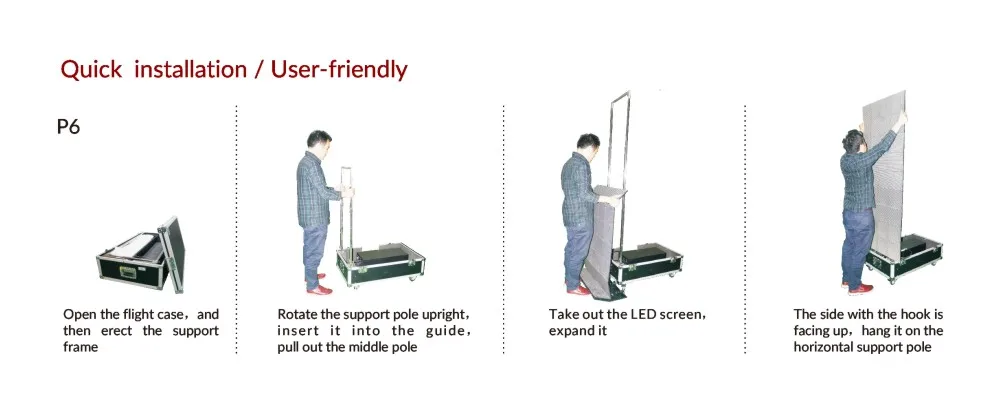 Quick installation / User-friendly

P6

Open the flight case，and then erect the support frame

Rotate the support pole upright，insert it into the guide，pull out the middle pole

Take out the LED screen，expand it

The side with the hook is facing up，hang it on the horizontal support pole