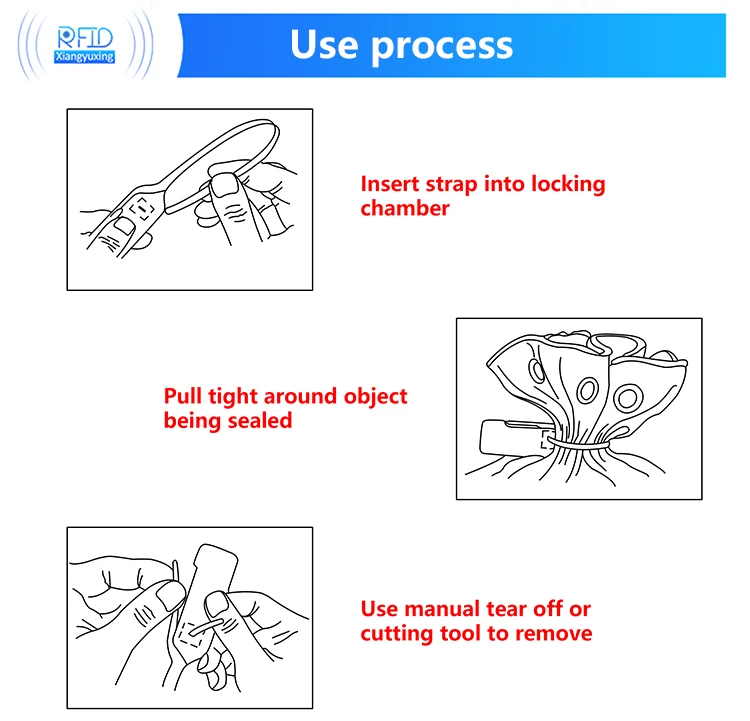 RFID
Xiangyuxing

Use process

Insert strap into locking chamber

Pull tight around object being sealed

Use manual tear off or cutting tool to remove