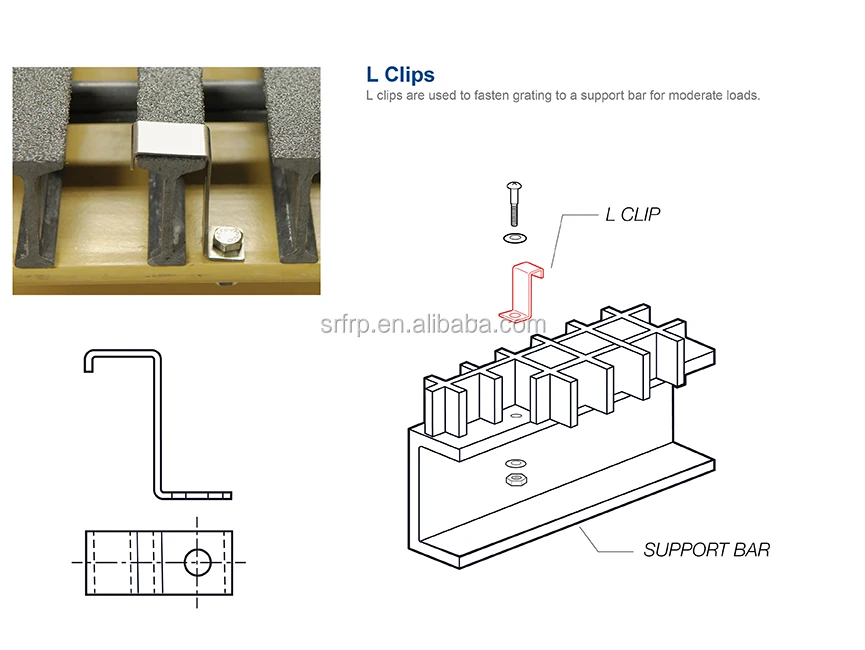 L Clips

L clips are used to fasten grating to a support bar for moderate loads.

L CLIP

srfrp.en.alibaba.com

SUPPORT BAR