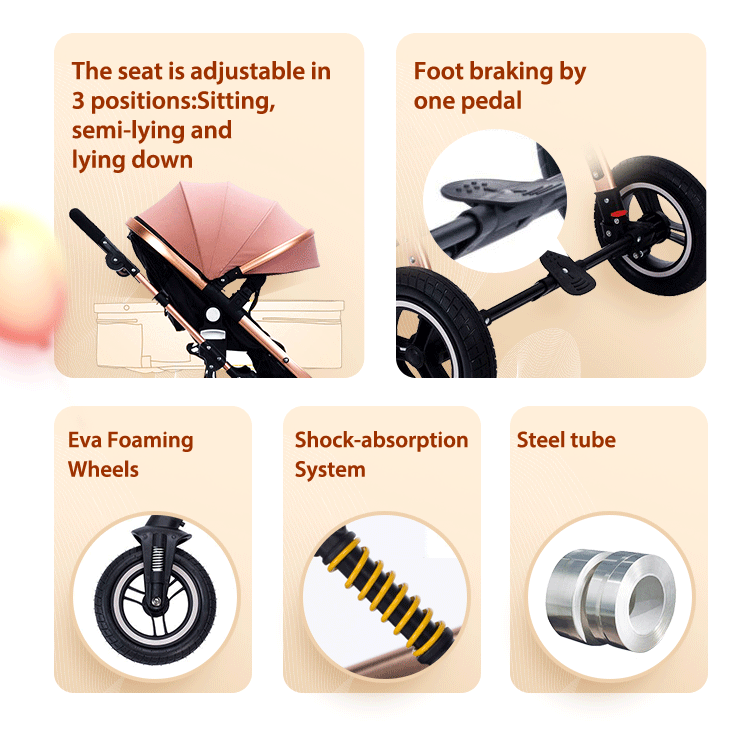 The seat is adjustable in 3 positions:Sitting, semi-lying and lying down

Foot braking by one pedal

Eva Foaming Wheels

Shock-absorption System

Steel tube