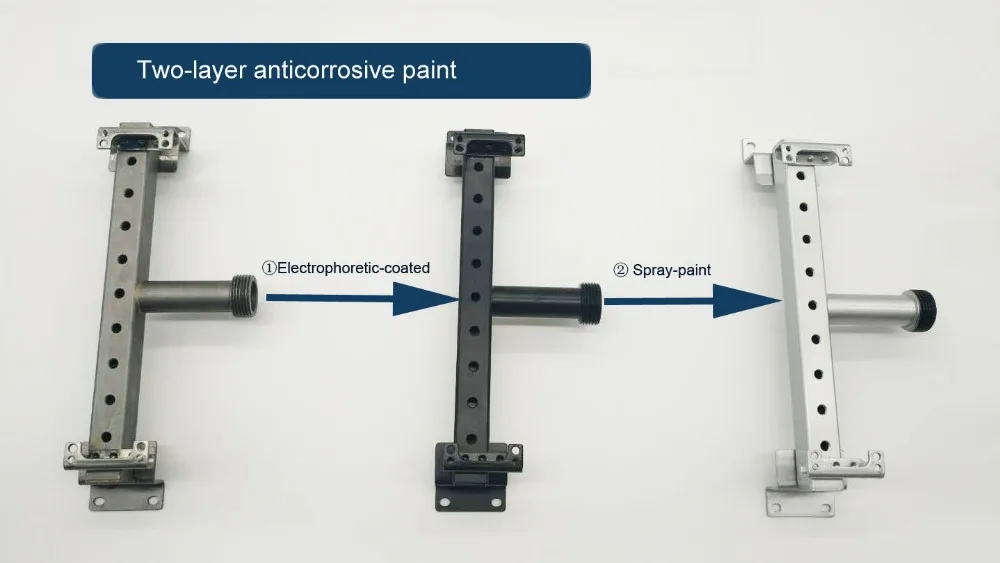 Two-layer anticorrosive paint

①Electrophoretic-coated

② Spray-paint