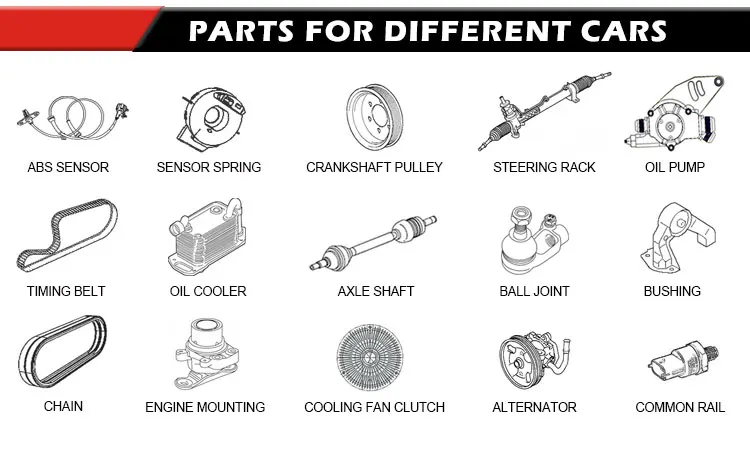 PARTS FOR DIFFERENT CARS

ABS SENSOR
SENSOR SPRING
CRANKSHAFT PULLEY
STEERING RACK
OIL PUMP

TIMING BELT
OIL COOLER
AXLE SHAFT
BALL JOINT
BUSHING

CHAIN
ENGINE MOUNTING
COOLING FAN CLUTCH
ALTERNATOR
COMMON RAIL