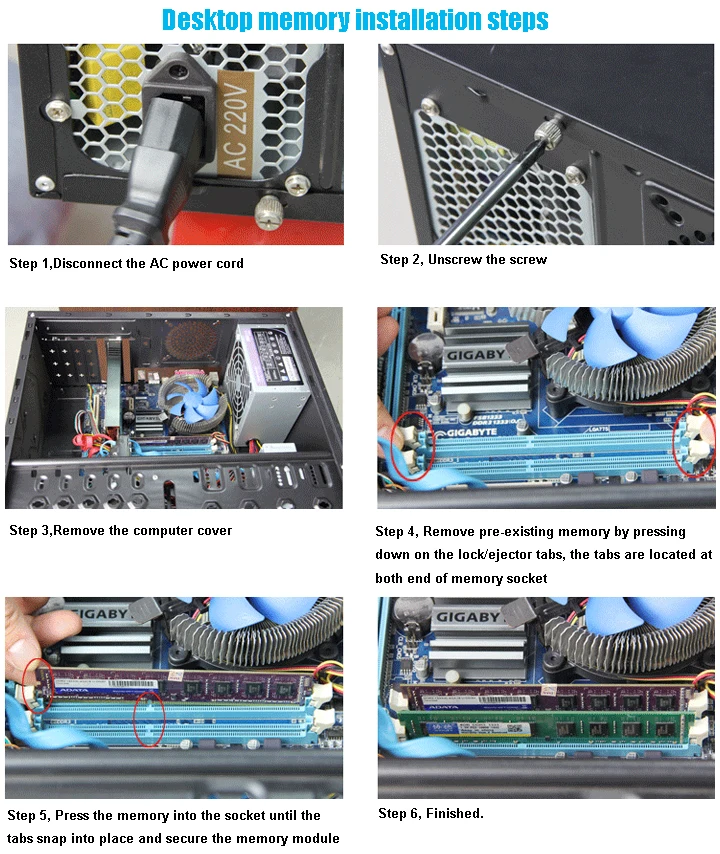 Desktop memory installation steps

AC 220V

Step 1,Disconnect the AC power cord

Step 2, Unscrew the screw

Step 3,Remove the computer cover

GIGABY

GIGABYTE

Step 4, Remove pre-existing memory by pressing down on the lock/ejector tabs, the tabs are located at both end of memory socket

GIGABY

ADATA

Step 5, Press the memory into the socket until the tabs snap into place and secure the memory module

GIGABY

ADATA

Step 6, Finished.