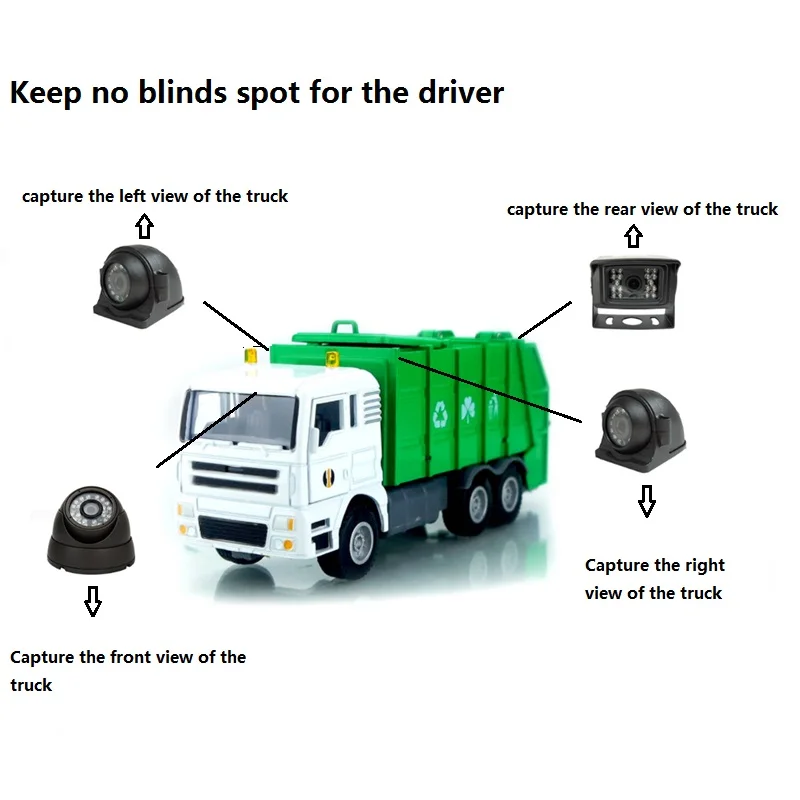 Keep no blinds spot for the driver

capture the left view of the truck

capture the rear view of the truck

Capture the right view of the truck

Capture the front view of the truck