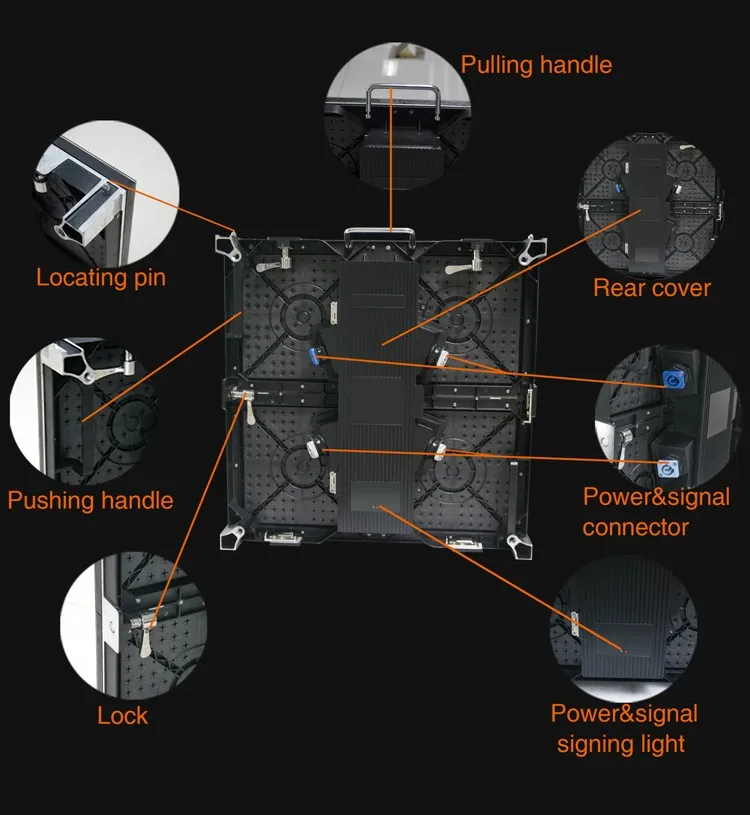 Pulling handle

Locating pin

Rear cover

Pushing handle

Power&signal connector

Lock

Power&signal signing light