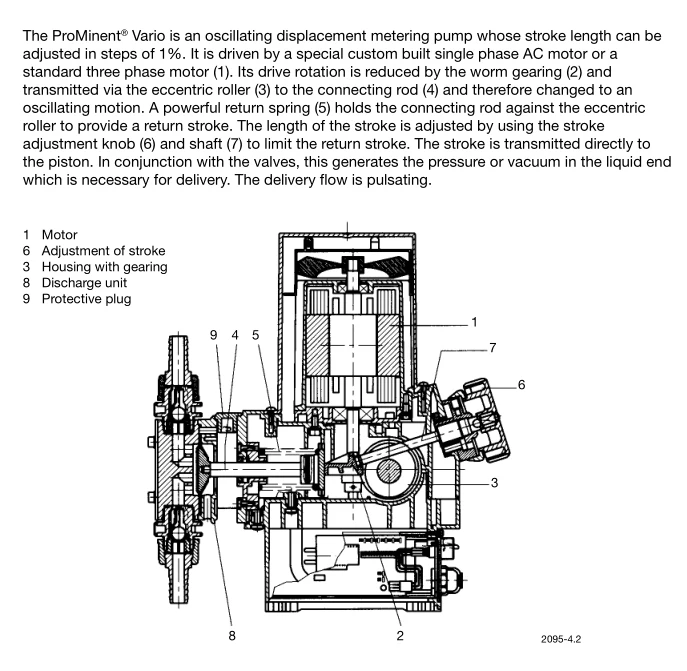 The ProMinent® Vario is an oscillating displacement metering pump whose stroke length can be adjusted in steps of 1%. It is driven by a special custom built single phase AC motor or a standard three phase motor (1). Its drive rotation is reduced by the worm gearing (2) and transmitted via the eccentric roller (3) to the connecting rod (4) and therefore changed to an oscillating motion. A powerful return spring (5) holds the connecting rod against the eccentric roller to provide a return stroke. The length of the stroke is adjusted by using the stroke adjustment knob (6) and shaft (7) to limit the return stroke. The stroke is transmitted directly to the piston. In conjunction with the valves, this generates the pressure or vacuum in the liquid end which is necessary for delivery. The delivery flow is pulsating.

1 Motor
6 Adjustment of stroke
3 Housing with gearing
8 Discharge unit
9 Protective plug

9 4 5
1
7
6
3
8
2
2095-4.2