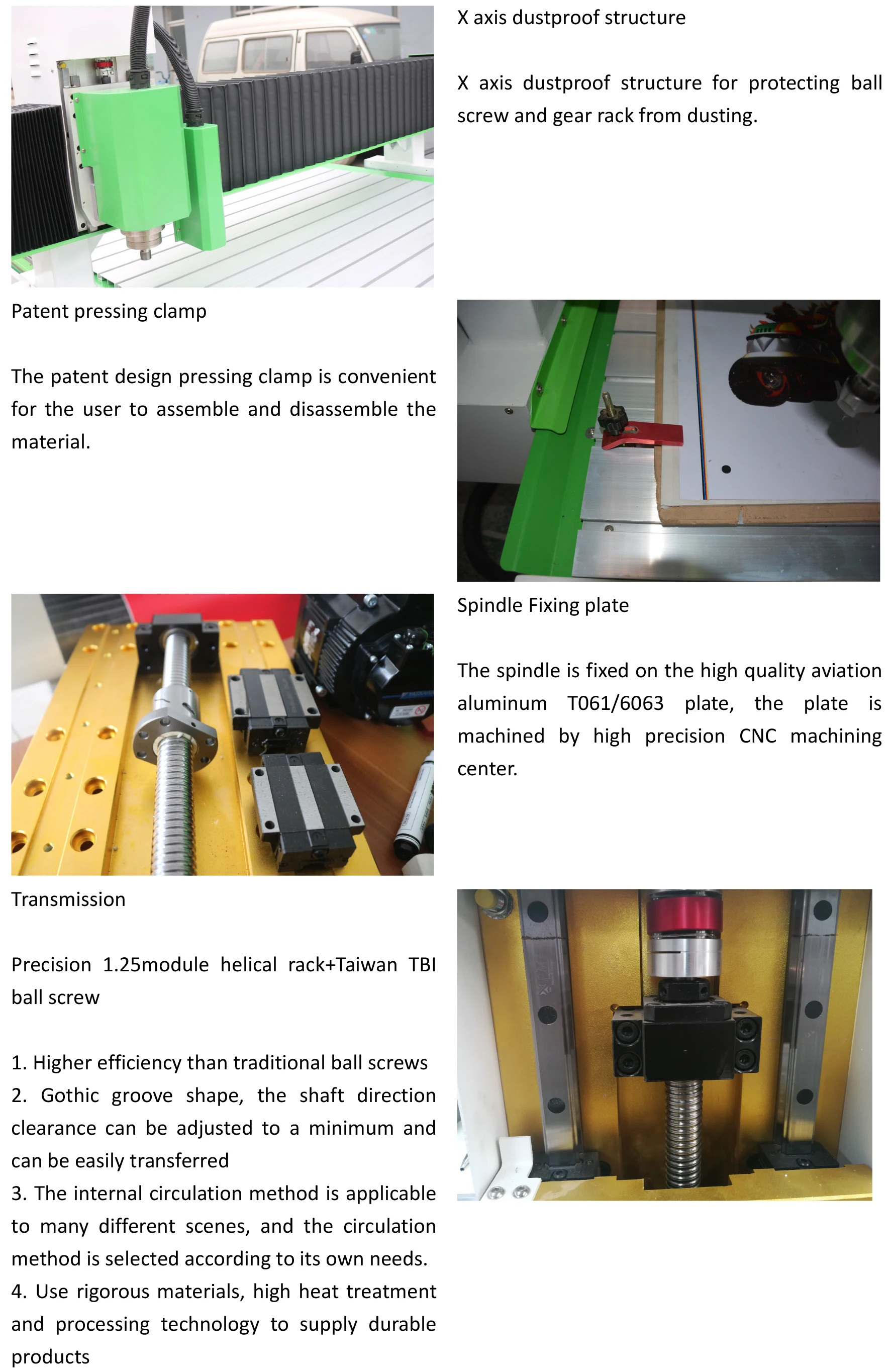 X axis dustproof structure

X axis dustproof structure for protecting ball screw and gear rack from dusting.

Patent pressing clamp

The patent design pressing clamp is convenient for the user to assemble and disassemble the material.

Spindle Fixing plate

The spindle is fixed on the high quality aviation aluminum T061/6063 plate, the plate is machined by high precision CNC machining center.

Transmission

Precision 1.25module helical rack+Taiwan TBI ball screw

1. Higher efficiency than traditional ball screws
2. Gothic groove shape, the shaft direction clearance can be adjusted to a minimum and can be easily transferred
3. The internal circulation method is applicable to many different scenes, and the circulation method is selected according to its own needs.
4. Use rigorous materials, high heat treatment and processing technology to supply durable products