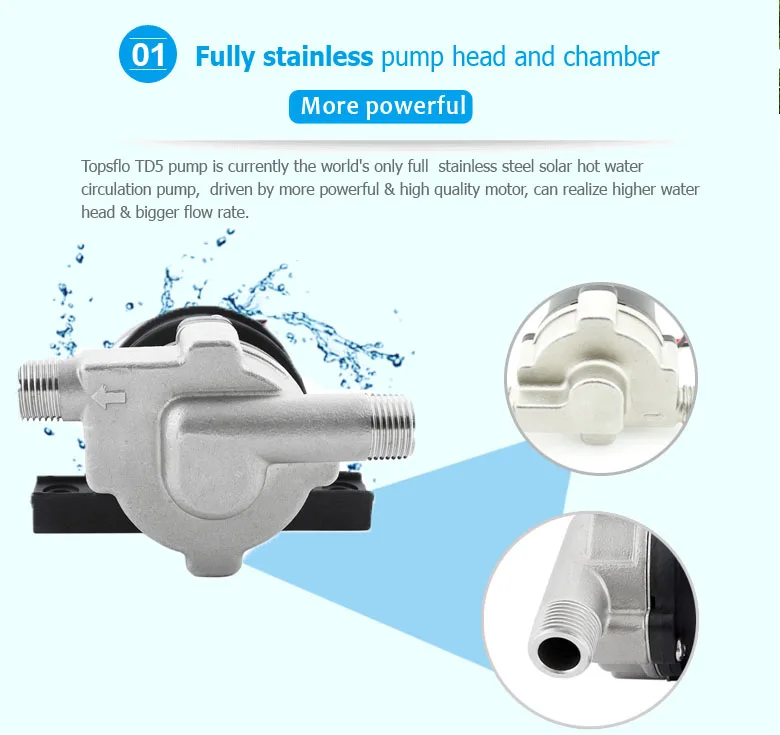 01 Fully stainless pump head and chamber

More powerful

Topsflo TD5 pump is currently the world's only full stainless steel solar hot water circulation pump, driven by more powerful & high quality motor, can realize higher water head & bigger flow rate.