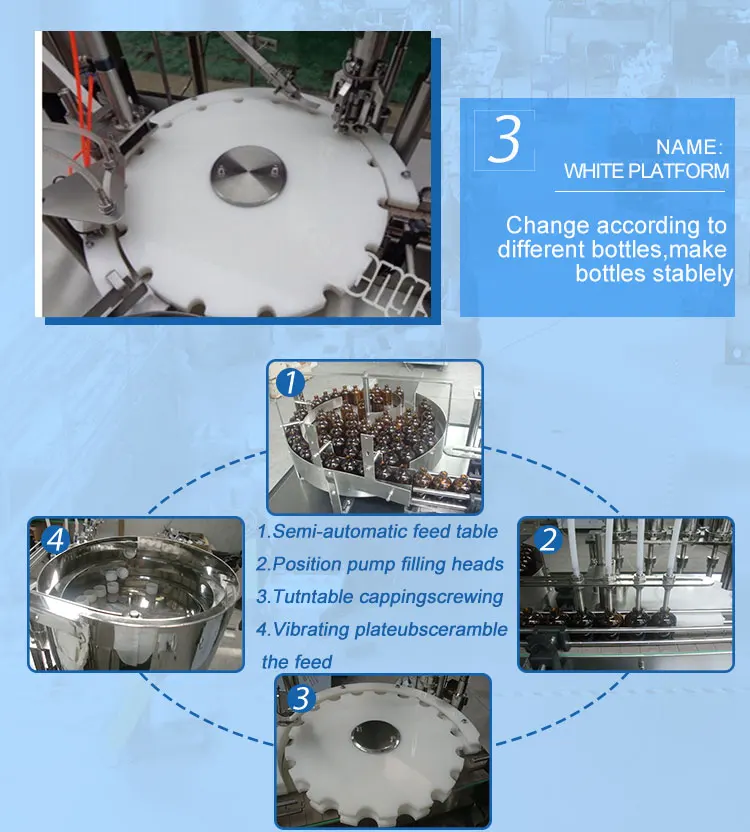 3

NAME:
WHITE PLATFORM

Change according to different bottles,make bottles stablely

1

4

2

1.Semi-automatic feed table
2.Position pump filling heads
3.Tutntable cappingscrewing
4.Vibrating plateubsceramble the feed

3