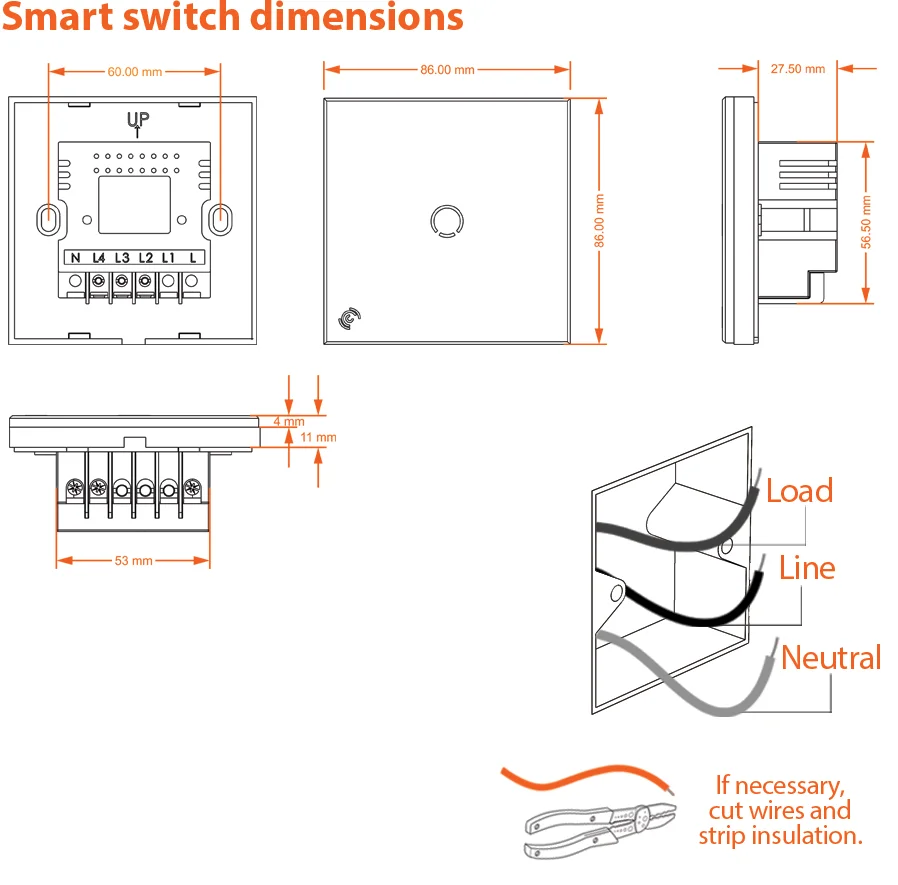 Smart switch dimensions

60.00 mm

UP

N L4 L3 L2 L1 L

86.00 mm

86.00 mm

27.50 mm

56.50 mm

4 mm

11 mm

53 mm

Load

Line

Neutral

If necessary, cut wires and strip insulation.