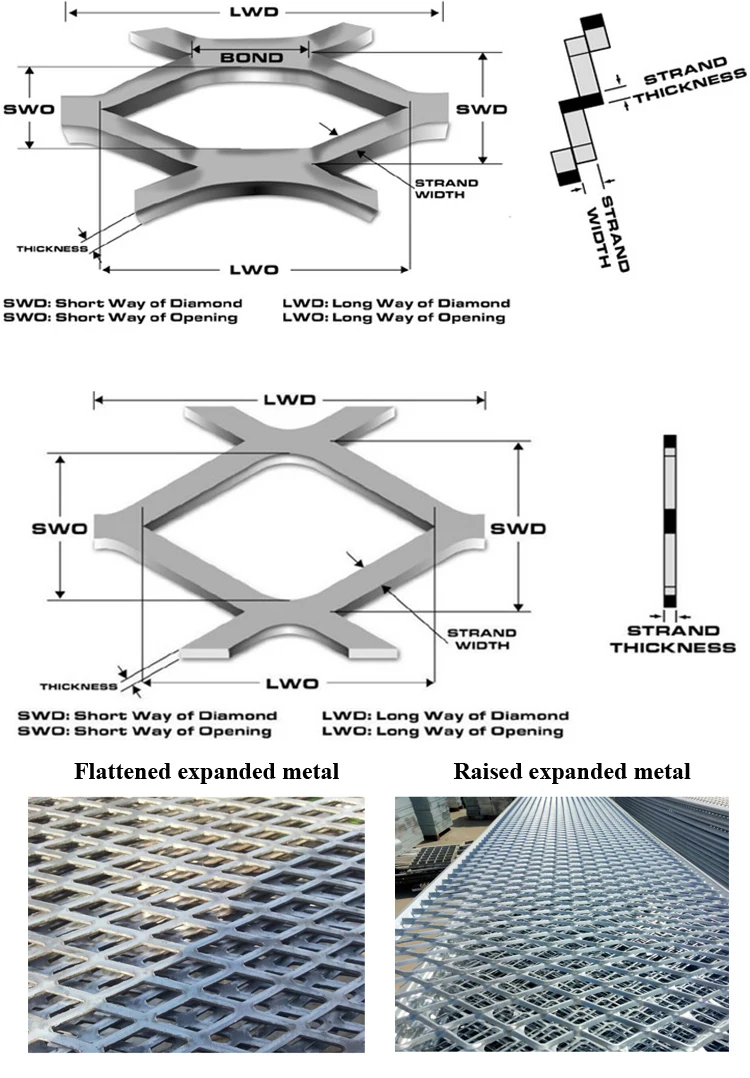 LWD

BOND

SWO

SWD

STRAND WIDTH

THICKNESS

LWO

STRAND THICKNESS

STRAND WIDTH

SWD: Short Way of Diamond
SWO: Short Way of Opening

LWD: Long Way of Diamond
LWO: Long Way of Opening

LWD

SWO

SWD

STRAND WIDTH

THICKNESS

LWO

STRAND THICKNESS

SWD: Short Way of Diamond
SWO: Short Way of Opening

LWD: Long Way of Diamond
LWO: Long Way of Opening

Flattened expanded metal

Raised expanded metal