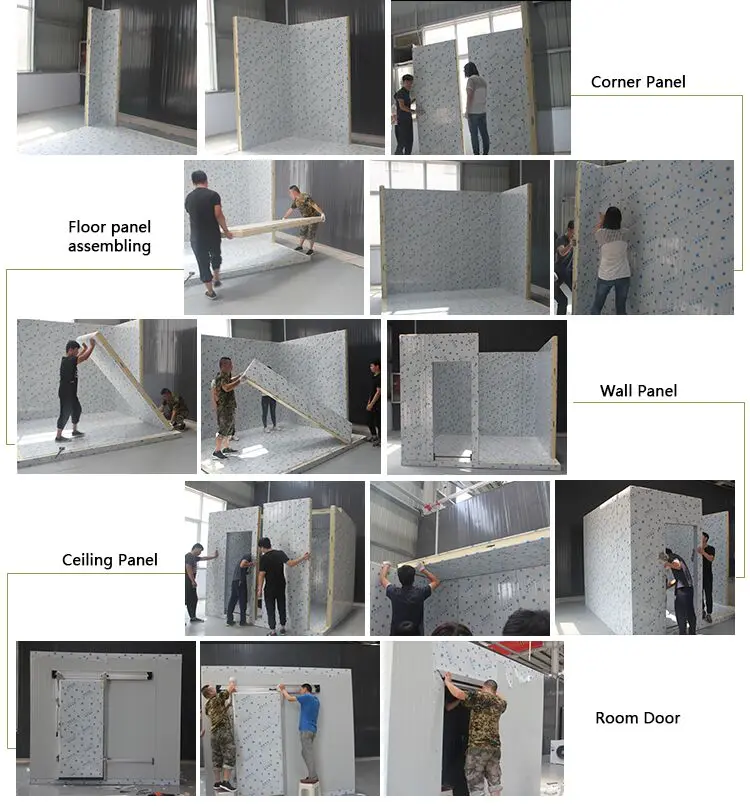 Corner Panel

Floor panel assembling

Wall Panel

Ceiling Panel

Room Door