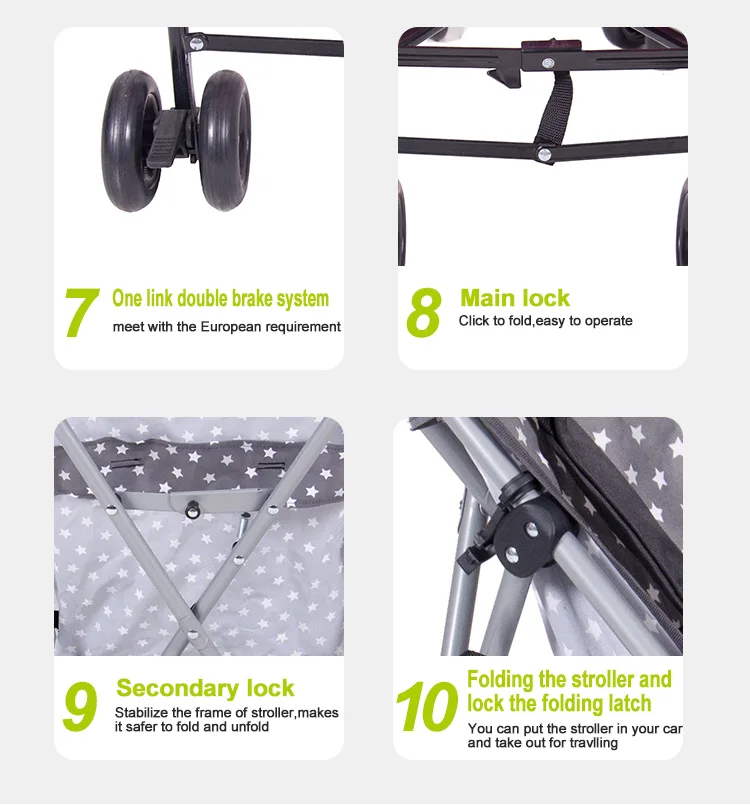 7 One link double brake system
meet with the European requirement

8 Main lock
Click to fold,easy to operate

9 Secondary lock
Stabilize the frame of stroller,makes it safer to fold and unfold

10 Folding the stroller and lock the folding latch
You can put the stroller in your car and take out for travlling