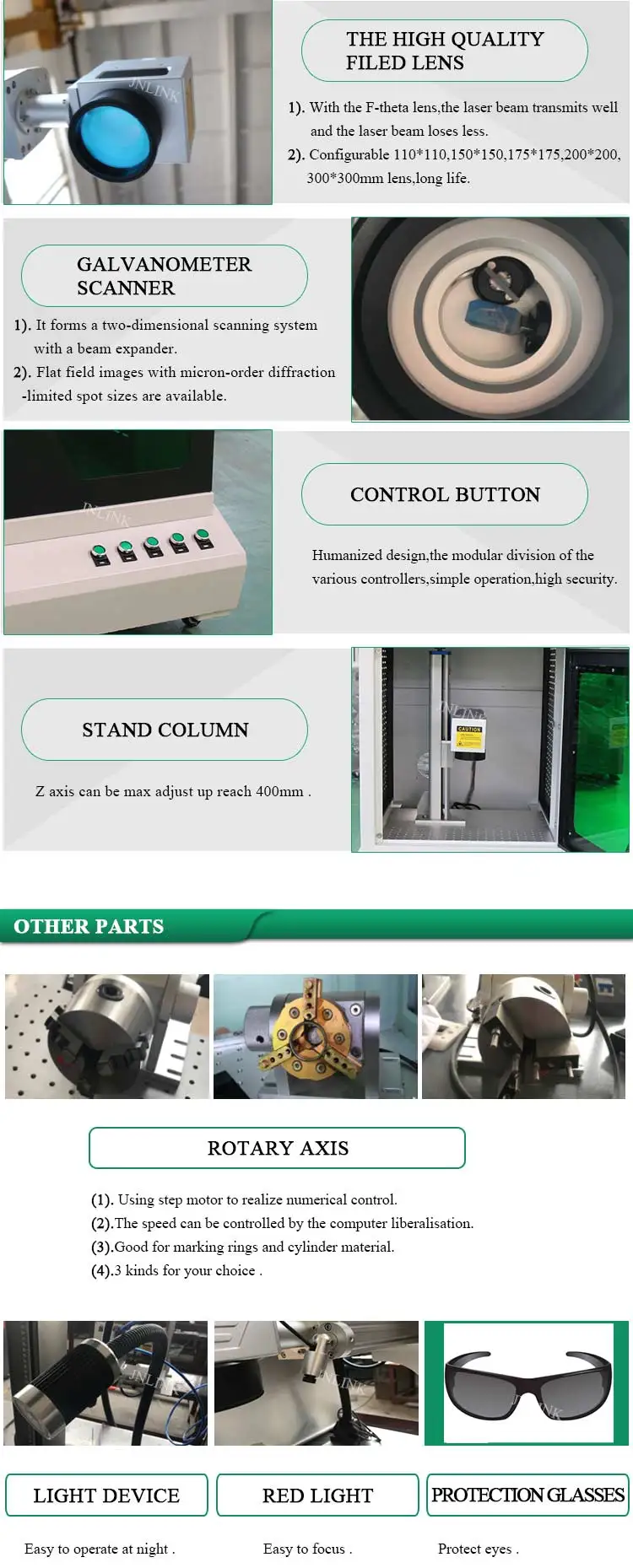 JNLINK

THE HIGH QUALITY FILED LENS

1). With the F-theta lens,the laser beam transmits well and the laser beam loses less.
2). Configurable 110*110,150*150,175*175,200*200, 300*300mm lens,long life.

GALVANOMETER SCANNER

1). It forms a two-dimensional scanning system with a beam expander.
2). Flat field images with micron-order diffraction -limited spot sizes are available.

JNLINK

CONTROL BUTTON

Humanized design,the modular division of the various controllers,simple operation,high security.

STAND COLUMN

Z axis can be max adjust up reach 400mm .

JNLINK

CAUTION

OTHER PARTS

ROTARY AXIS

(1). Using step motor to realize numerical control.
(2).The speed can be controlled by the computer liberalisation.
(3).Good for marking rings and cylinder material.
(4).3 kinds for your choice .

JNLINK

JNLINK

JNLINK

LIGHT DEVICE

Easy to operate at night .

RED LIGHT

Easy to focus .

PROTECTION GLASSES

Protect eyes .