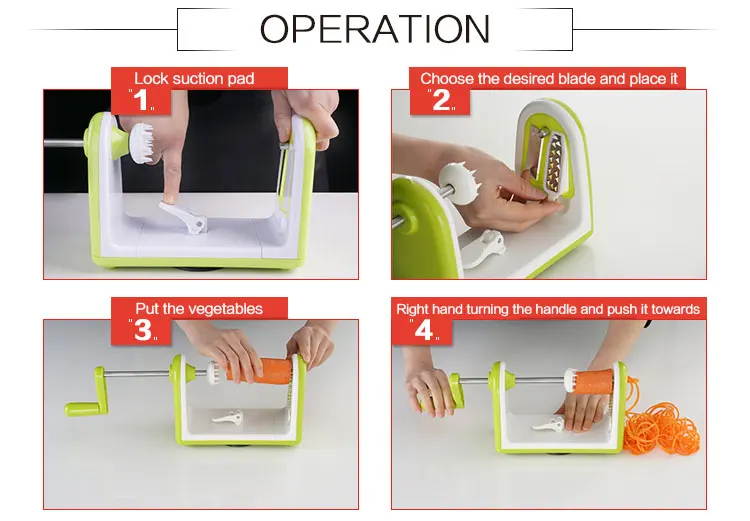 OPERATION

Lock suction pad
"1"

Choose the desired blade and place it
"2"

Put the vegetables
"3"

Right hand turning the handle and push it towards
"4"