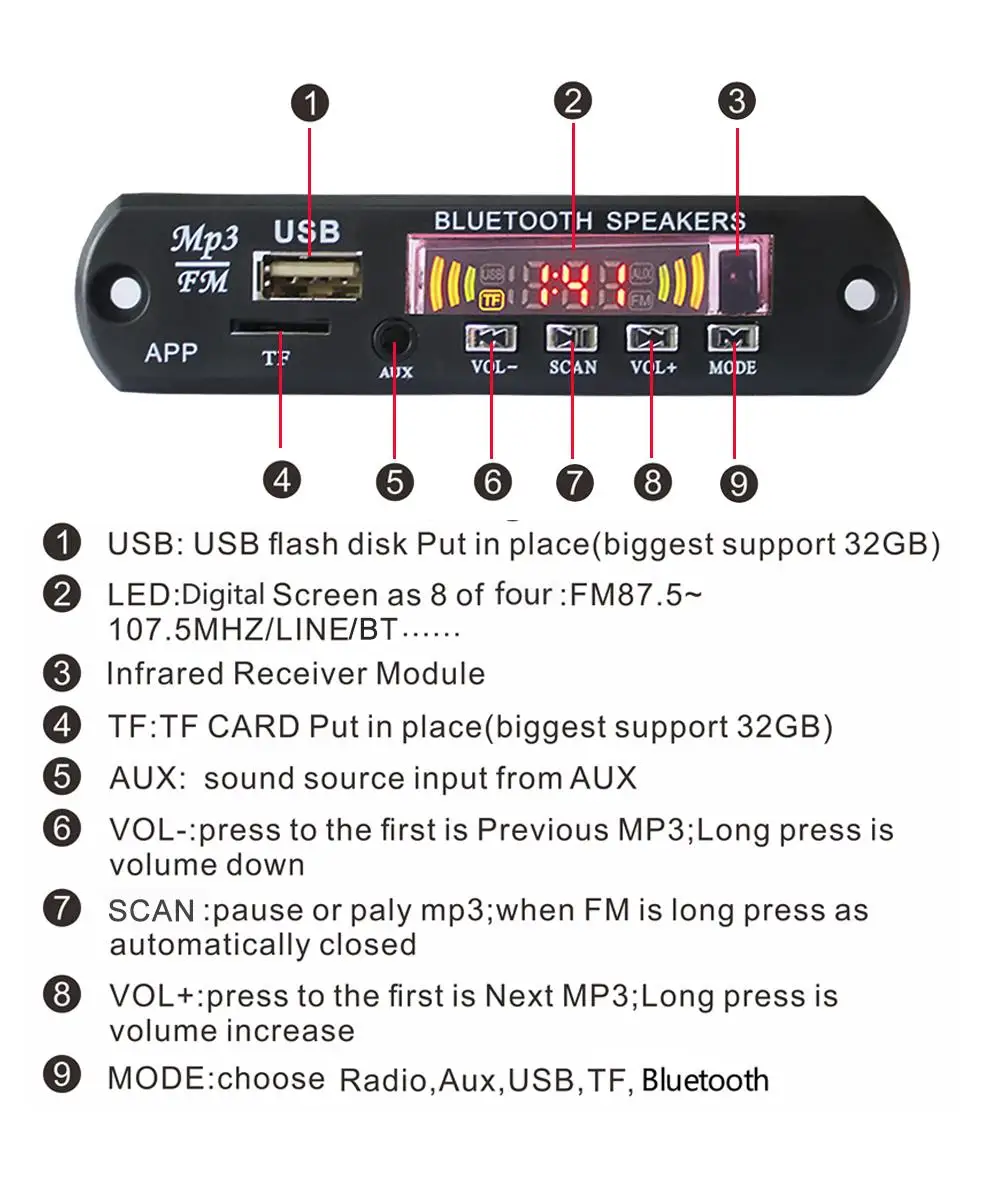 1 2 3

Mp3 FM USB BLUETOOTH SPEAKERS

USB TF 1:41 AUX FM

APP TF AUX VOL- SCAN VOL+ MODE

4 5 6 7 8 9

1 USB: USB flash disk Put in place(biggest support 32GB)

2 LED:Digital Screen as 8 of four :FM87.5~ 107.5MHZ/LINE/BT……

3 Infrared Receiver Module

4 TF:TF CARD Put in place(biggest support 32GB)

5 AUX: sound source input from AUX

6 VOL-:press to the first is Previous MP3;Long press is volume down

7 SCAN :pause or paly mp3;when FM is long press as automatically closed

8 VOL+:press to the first is Next MP3;Long press is volume increase

9 MODE:choose Radio,Aux,USB,TF, Bluetooth