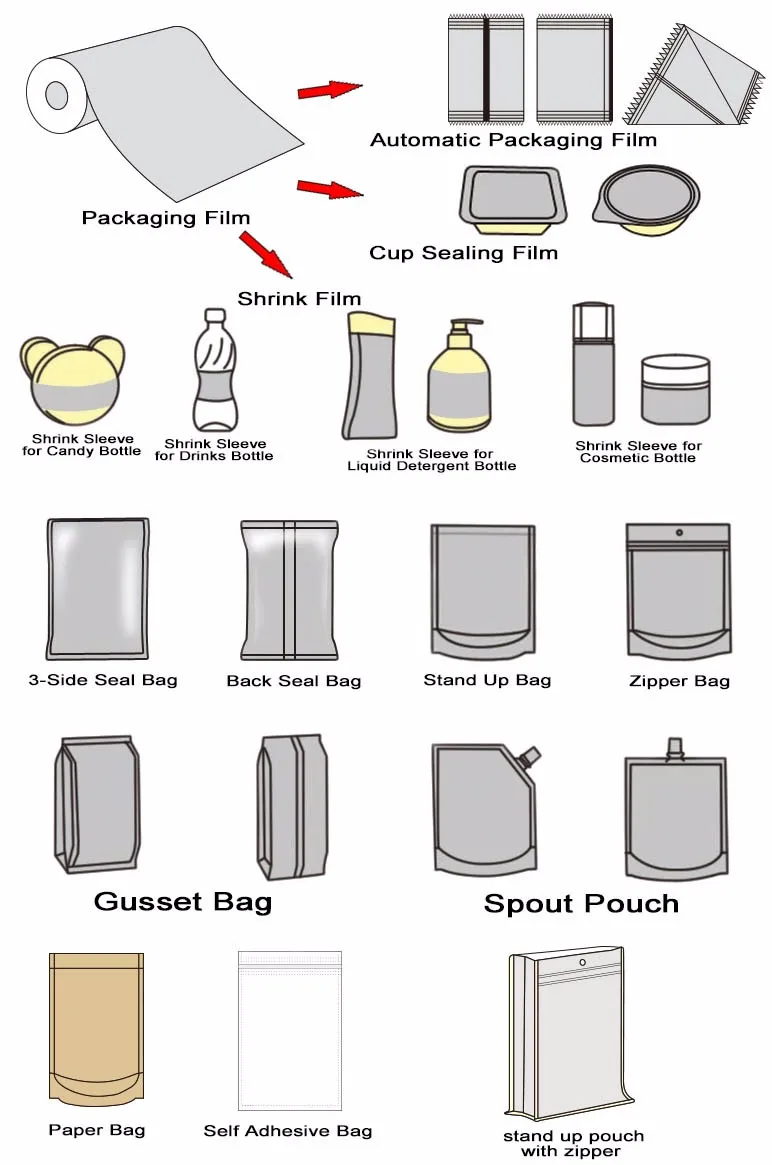 Packaging Film

Automatic Packaging Film

Cup Sealing Film

Shrink Film

Shrink Sleeve for Candy Bottle

Shrink Sleeve for Drinks Bottle

Shrink Sleeve for Liquid Detergent Bottle

Shrink Sleeve for Cosmetic Bottle

3-Side Seal Bag

Back Seal Bag

Stand Up Bag

Zipper Bag

Gusset Bag

Spout Pouch

Paper Bag

Self Adhesive Bag

stand up pouch with zipper