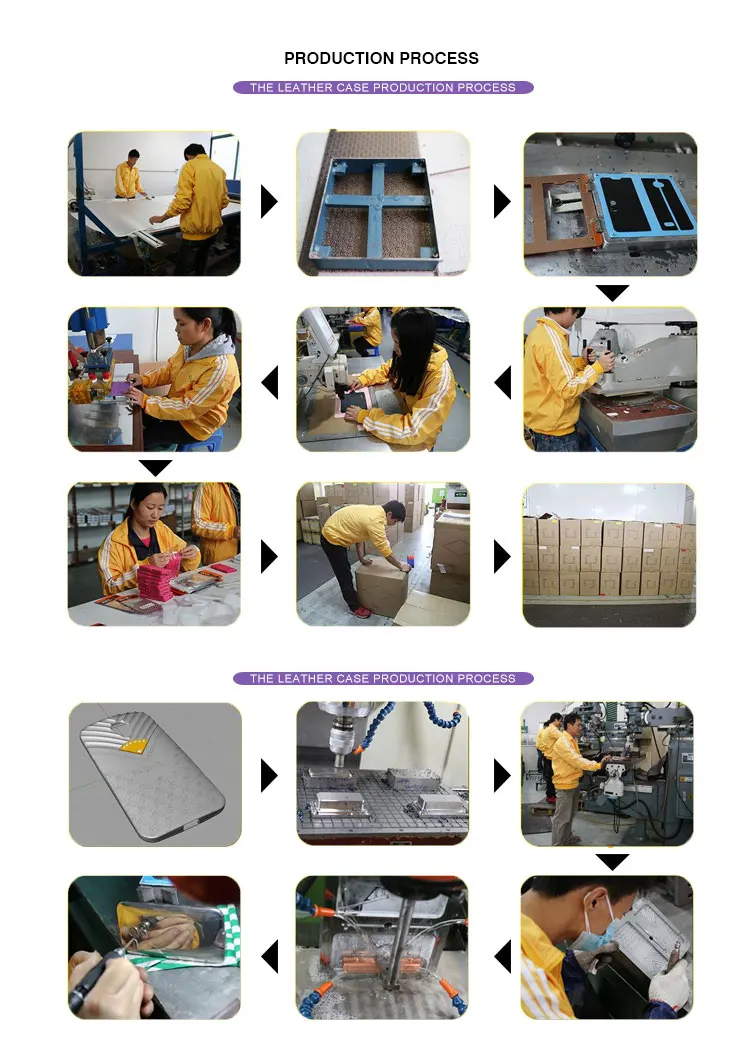 PRODUCTION PROCESS

THE LEATHER CASE PRODUCTION PROCESS

THE LEATHER CASE PRODUCTION PROCESS