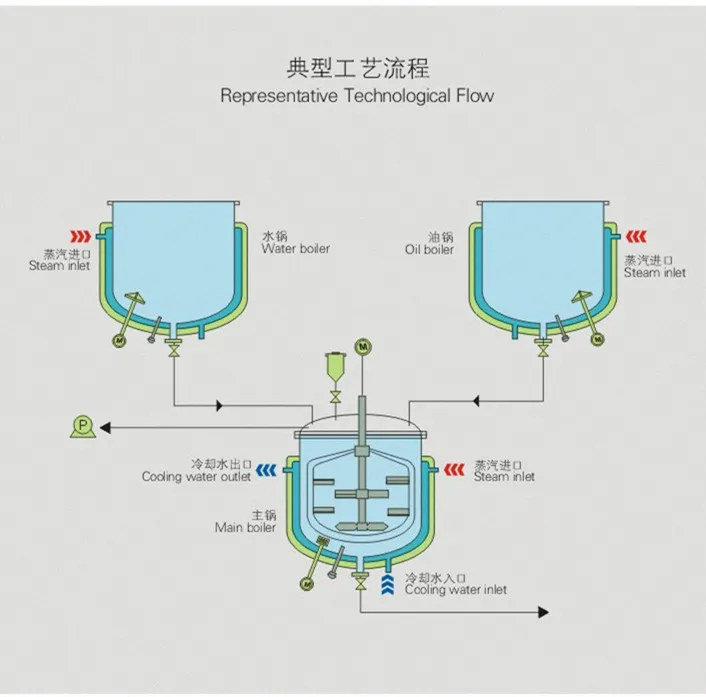 典型工艺流程
Representative Technological Flow

蒸汽进口
Steam inlet

水锅
Water boiler

油锅
Oil boiler

蒸汽进口
Steam inlet

M

M

M

P

冷却水出口
Cooling water outlet

蒸汽进口
Steam inlet

主锅
Main boiler

M

冷却水入口
Cooling water inlet