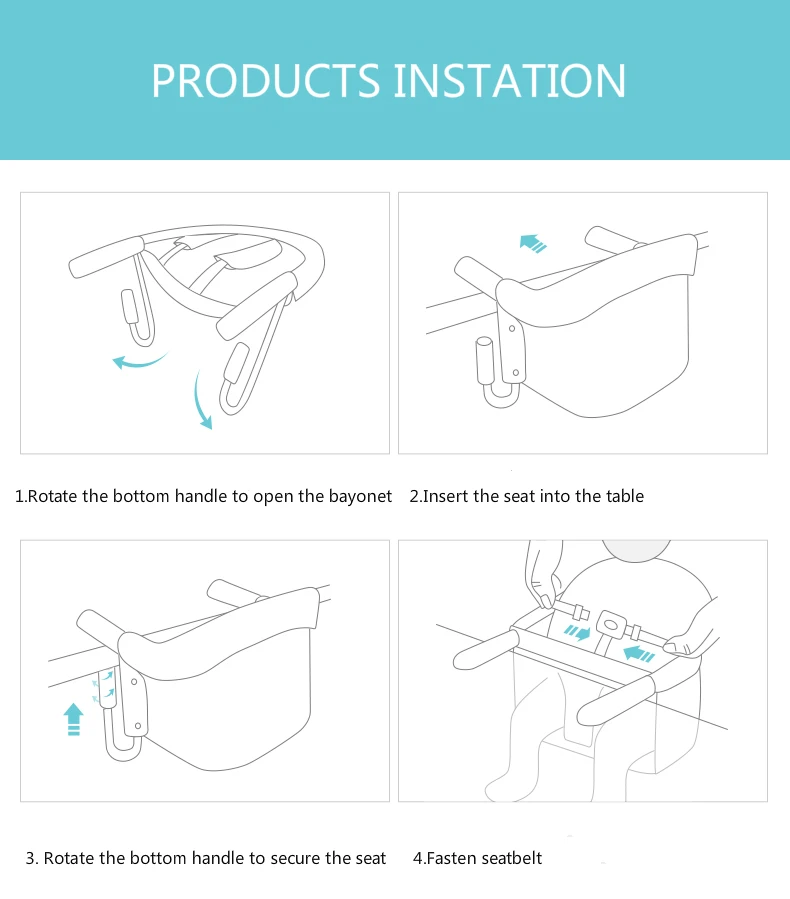 PRODUCTS INSTATION

1.Rotate the bottom handle to open the bayonet

2.Insert the seat into the table

3. Rotate the bottom handle to secure the seat

4.Fasten seatbelt