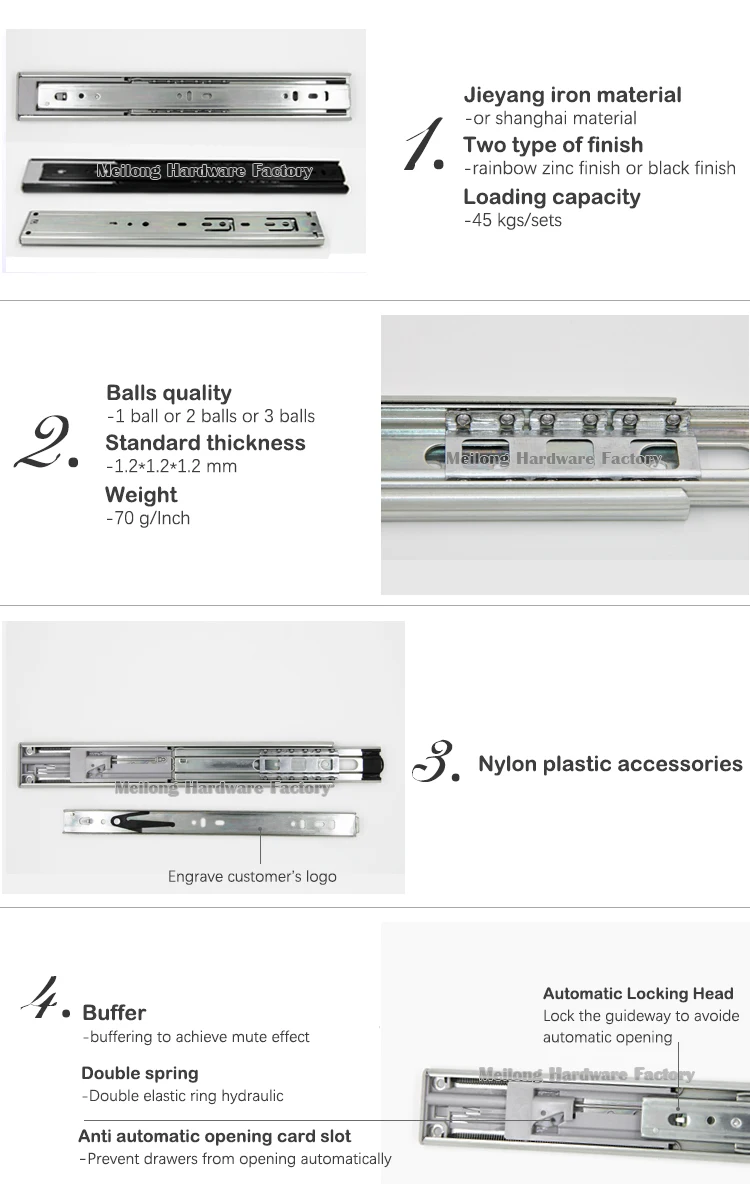 Meilong Hardware Factory

1.
Jieyang iron material
-or shanghai material
Two type of finish
-rainbow zinc finish or black finish
Loading capacity
-45 kgs/sets

2.
Balls quality
-1 ball or 2 balls or 3 balls
Standard thickness
-1.2*1.2*1.2 mm
Weight
-70 g/Inch

Meilong Hardware Factory

Meilong Hardware Factory
Engrave customer's logo

3.
Nylon plastic accessories

4.
Buffer
-buffering to achieve mute effect
Double spring
-Double elastic ring hydraulic
Anti automatic opening card slot
-Prevent drawers from opening automatically

Automatic Locking Head
Lock the guideway to avoide automatic opening

Meilong Hardware Factory