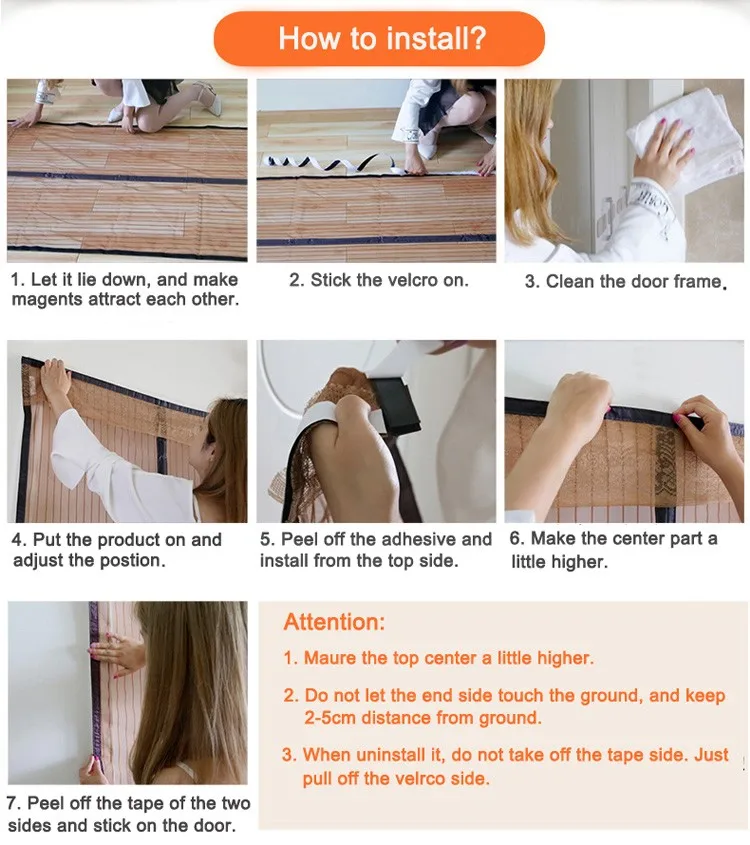 How to install?

1. Let it lie down, and make magents attract each other.

2. Stick the velcro on.

3. Clean the door frame.

4. Put the product on and adjust the postion.

5. Peel off the adhesive and install from the top side.

6. Make the center part a little higher.

7. Peel off the tape of the two sides and stick on the door.

Attention:

1. Maure the top center a little higher.

2. Do not let the end side touch the ground, and keep 2-5cm distance from ground.

3. When uninstall it, do not take off the tape side. Just pull off the velrco side.