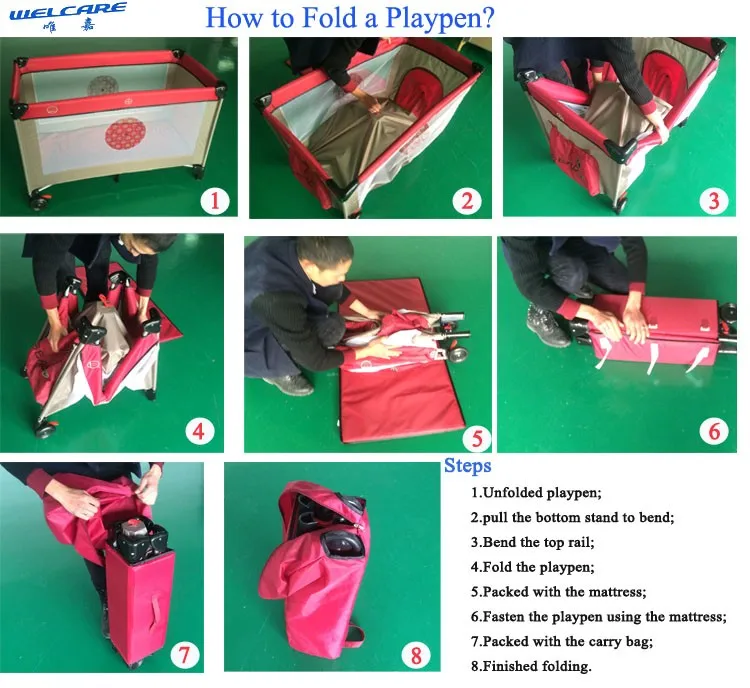 WELCARE
唯嘉

How to Fold a Playpen?

1

2

3

4

5

6

7

8

Steps

1.Unfolded playpen;

2.pull the bottom stand to bend;

3.Bend the top rail;

4.Fold the playpen;

5.Packed with the mattress;

6.Fasten the playpen using the mattress;

7.Packed with the carry bag;

8.Finished folding.