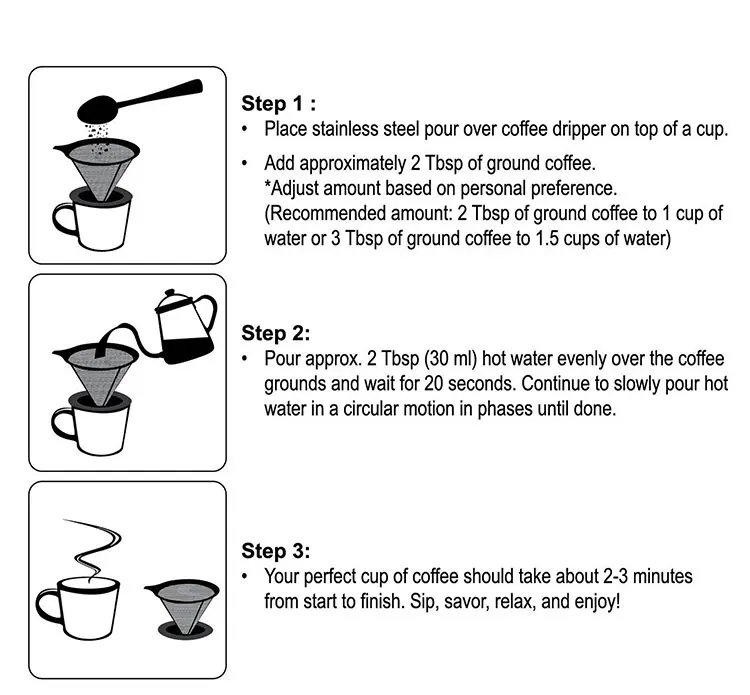 Step 1 :
• Place stainless steel pour over coffee dripper on top of a cup.
• Add approximately 2 Tbsp of ground coffee.
*Adjust amount based on personal preference.
(Recommended amount: 2 Tbsp of ground coffee to 1 cup of water or 3 Tbsp of ground coffee to 1.5 cups of water)

Step 2:
• Pour approx. 2 Tbsp (30 ml) hot water evenly over the coffee grounds and wait for 20 seconds. Continue to slowly pour hot water in a circular motion in phases until done.

Step 3:
• Your perfect cup of coffee should take about 2-3 minutes from start to finish. Sip, savor, relax, and enjoy!