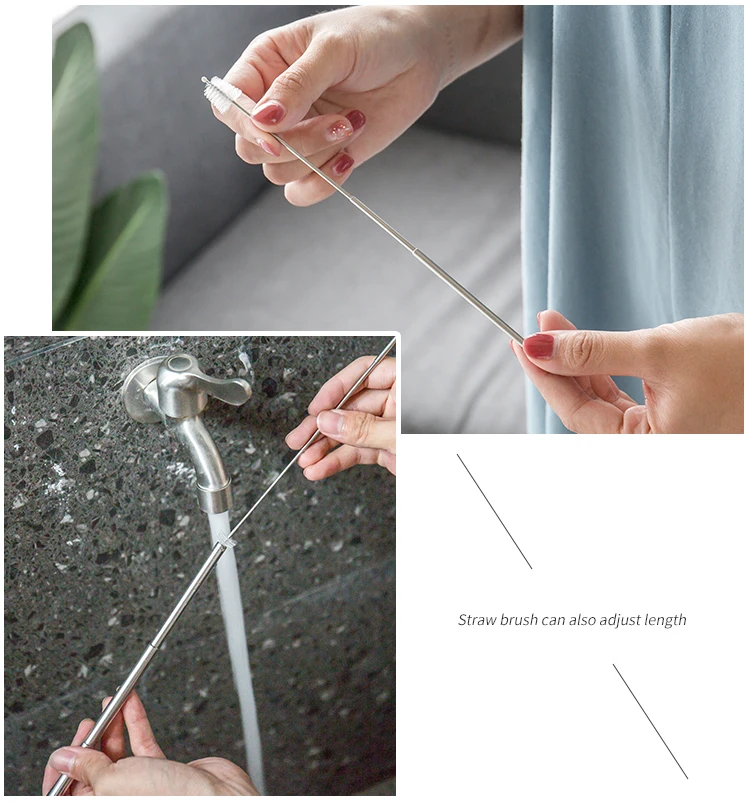 Straw brush can also adjust length