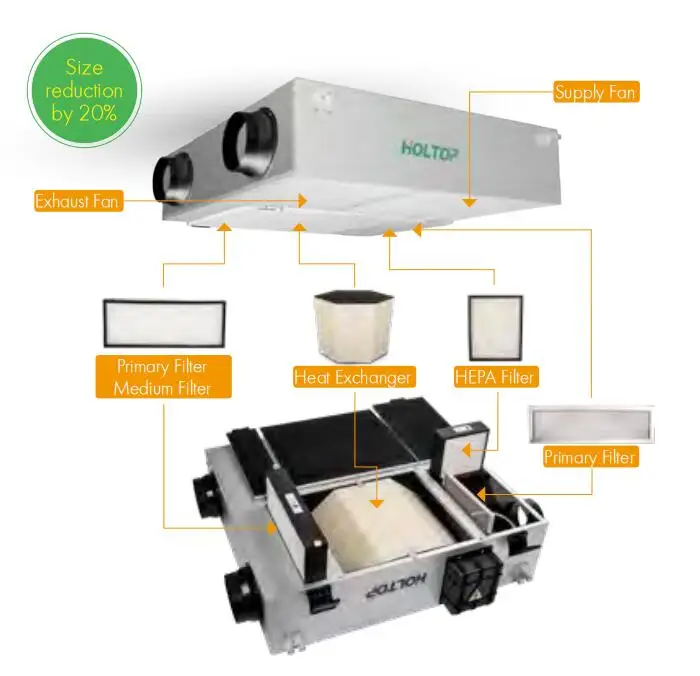 Size reduction by 20%

Supply Fan

HOLTOP

Exhaust Fan

Primary Filter
Medium Filter

Heat Exchanger

HEPA Filter

Primary Filter

HOLTOP