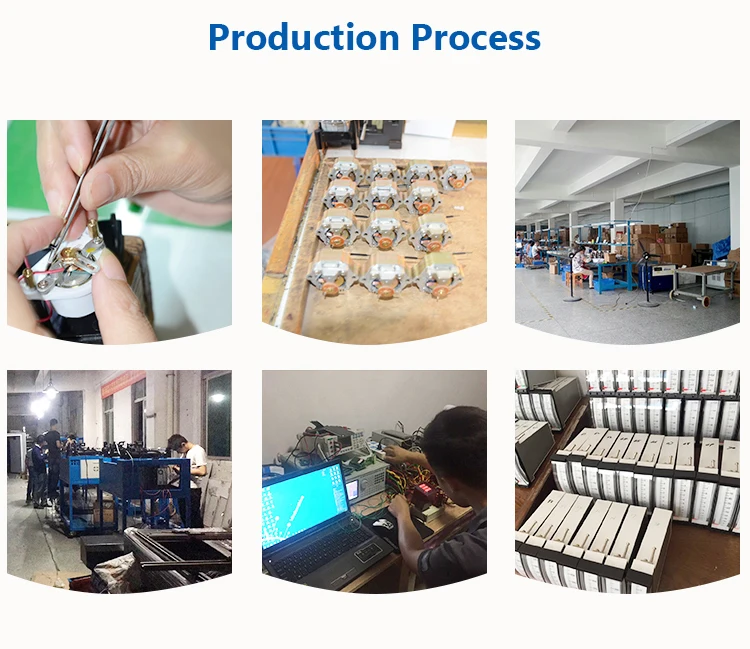 Production Process