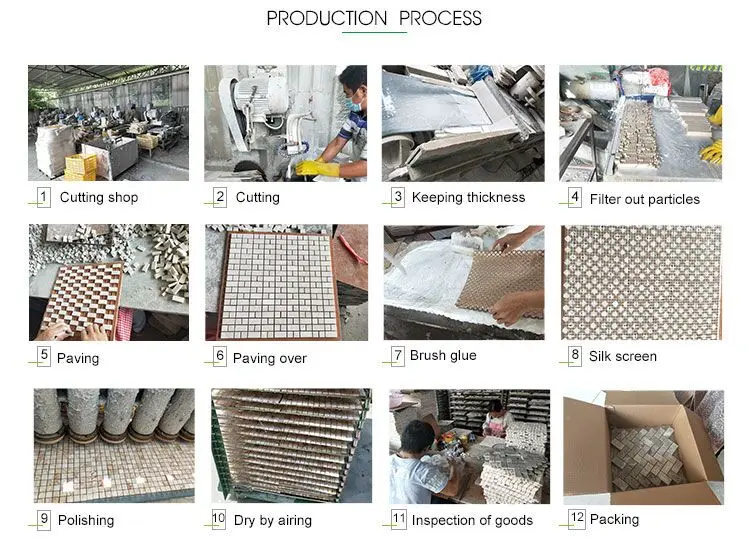 PRODUCTION PROCESS

1 Cutting shop

2 Cutting

3 Keeping thickness

4 Filter out particles

5 Paving

6 Paving over

7 Brush glue

8 Silk screen

9 Polishing

10 Dry by airing

11 Inspection of goods

12 Packing