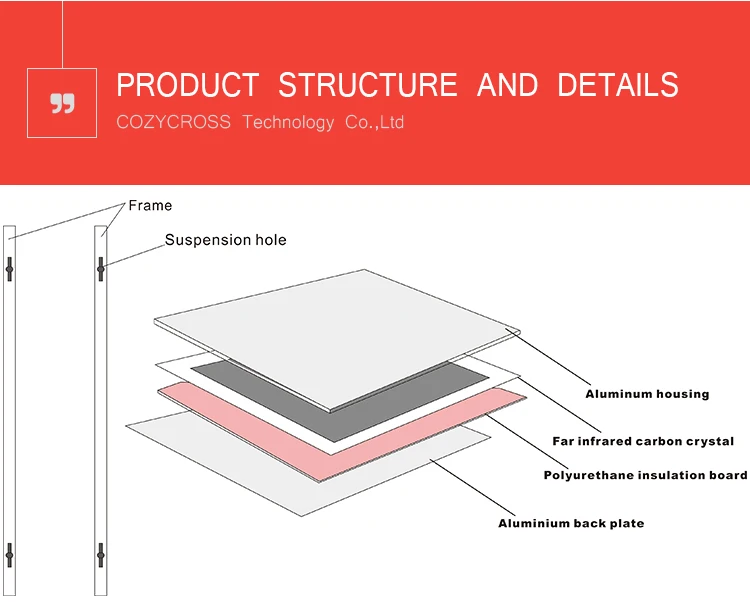 PRODUCT STRUCTURE AND DETAILS

COZYCROSS Technology Co.,Ltd

Frame

Suspension hole

Aluminum housing

Far infrared carbon crystal

Polyurethane insulation board

Aluminium back plate