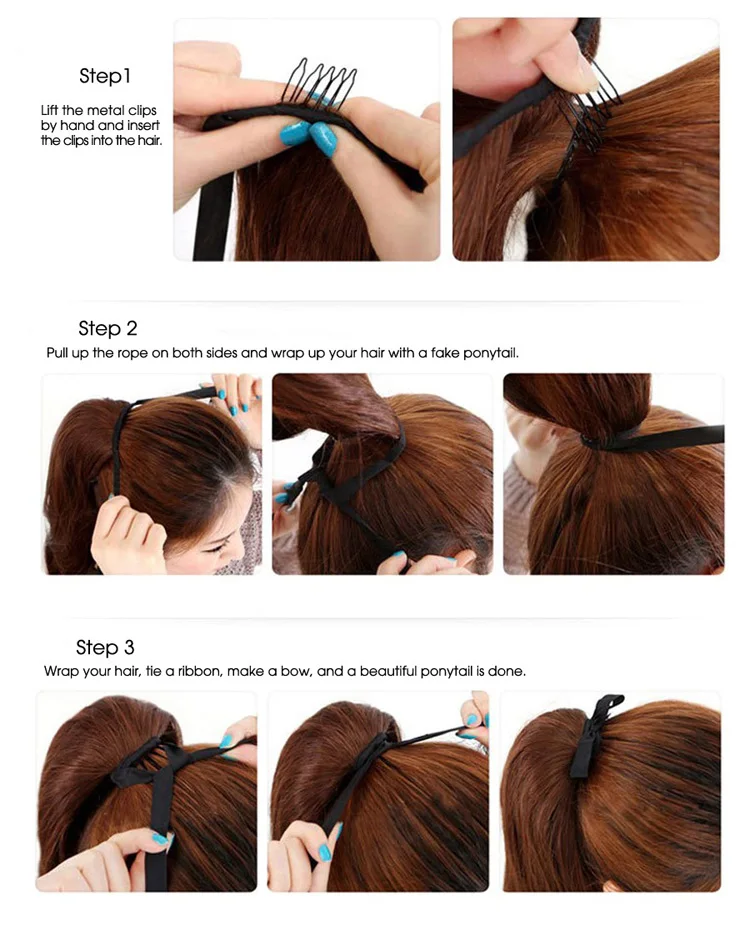 Step1

Lift the metal clips by hand and insert the clips into the hair.

Step 2

Pull up the rope on both sides and wrap up your hair with a fake ponytail.

Step 3

Wrap your hair, tie a ribbon, make a bow, and a beautiful ponytail is done.