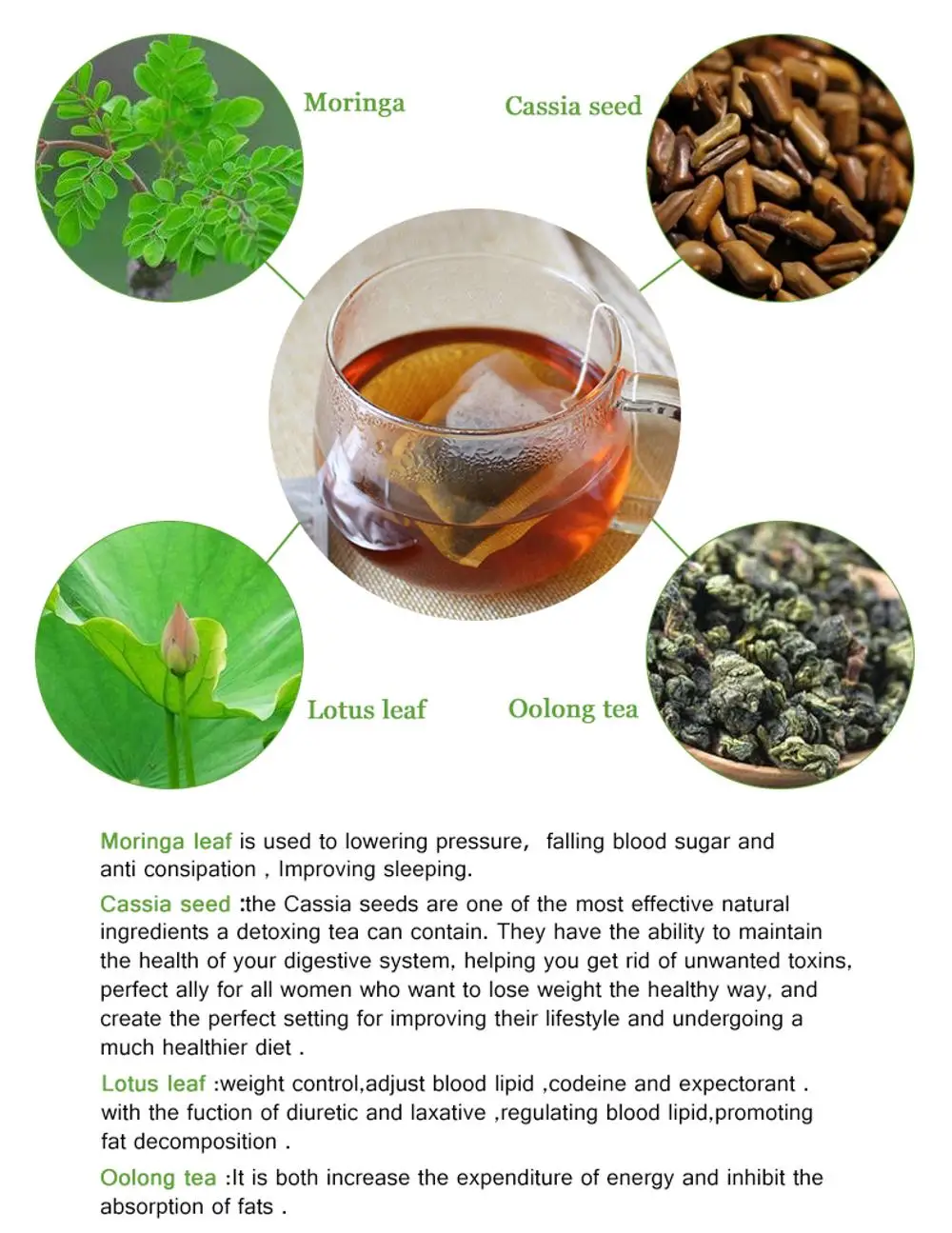 Moringa

Cassia seed

Lotus leaf

Oolong tea

Moringa leaf is used to lowering pressure, falling blood sugar and anti consipation , Improving sleeping.

Cassia seed :the Cassia seeds are one of the most effective natural ingredients a detoxing tea can contain. They have the ability to maintain the health of your digestive system, helping you get rid of unwanted toxins, perfect ally for all women who want to lose weight the healthy way, and create the perfect setting for improving their lifestyle and undergoing a much healthier diet .

Lotus leaf :weight control,adjust blood lipid ,codeine and expectorant . with the fuction of diuretic and laxative ,regulating blood lipid,promoting fat decomposition .

Oolong tea :It is both increase the expenditure of energy and inhibit the absorption of fats .