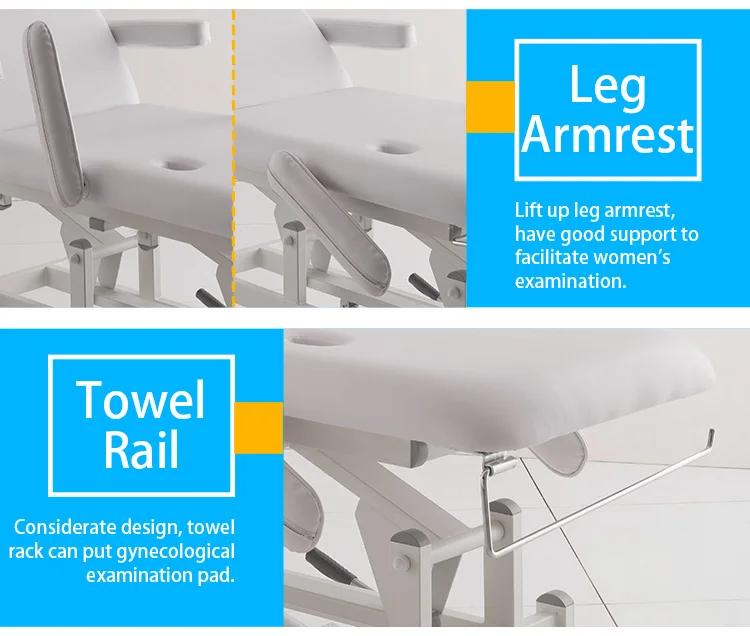 Leg Armrest

Lift up leg armrest, have good support to facilitate women's examination.

Towel Rail

Considerate design, towel rack can put gynecological examination pad.