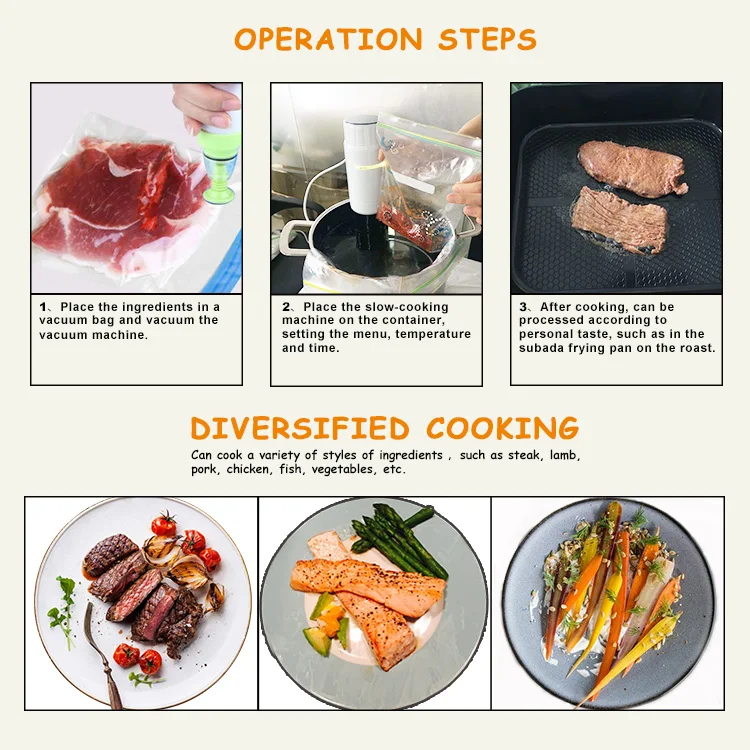 OPERATION STEPS

1、Place the ingredients in a vacuum bag and vacuum the vacuum machine.

2、Place the slow-cooking machine on the container, setting the menu, temperature and time.

3、After cooking, can be processed according to personal taste, such as in the subada frying pan on the roast.

DIVERSIFIED COOKING

Can cook a variety of styles of ingredients , such as steak, lamb, pork, chicken, fish, vegetables, etc.