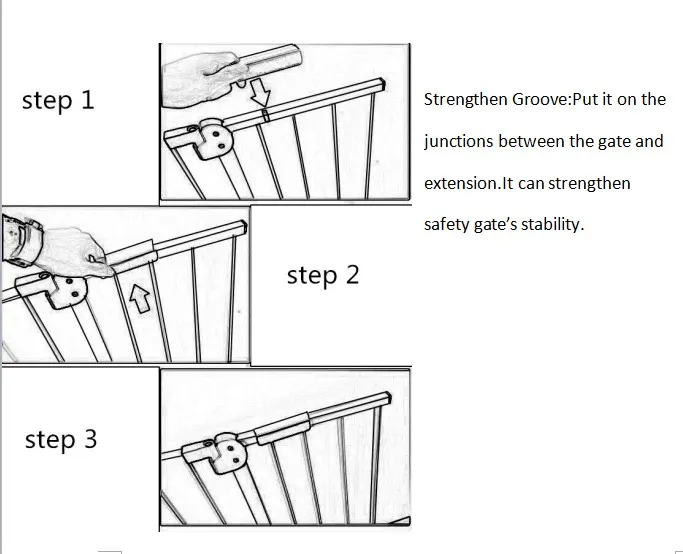 step 1

Strengthen Groove:Put it on the junctions between the gate and extension.It can strengthen safety gate’s stability.

step 2

step 3